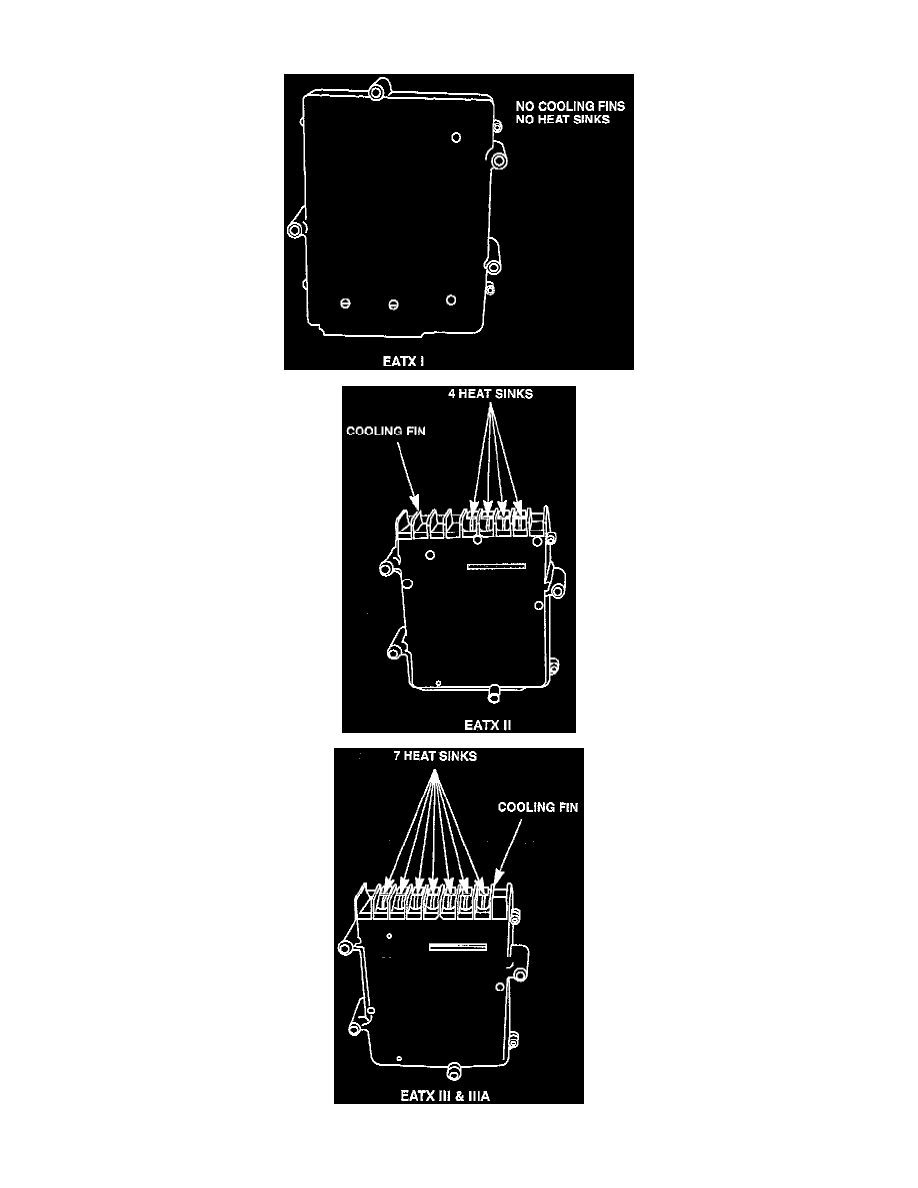 NO COOLING FINS
NO HEAT SINKS

EATX I

4 HEAT SINKS

COOLING FIN

EATX II

7 HEAT SINKS

COOLING FIN

EATX III & IIIA