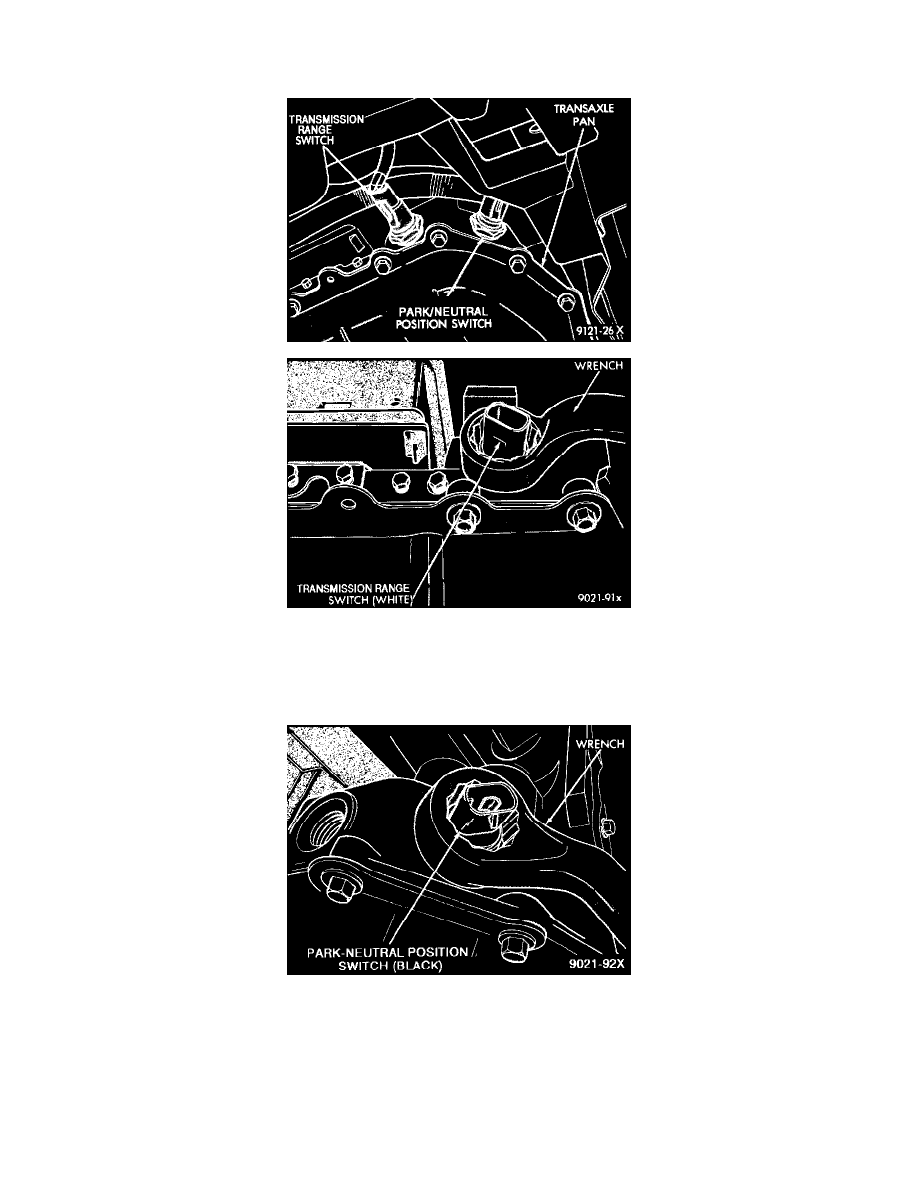 TRANSMISSION RANGE SWITCH

TRANSAXLE PAN

PARK/NEUTRAL POSITION SWITCH

9121-26 X

WRENCH

TRANSMISSION RANGE SWITCH (WHITE)

9021-91x

WRENCH

PARK-NEUTRAL POSITION SWITCH (BLACK)

9021-92X