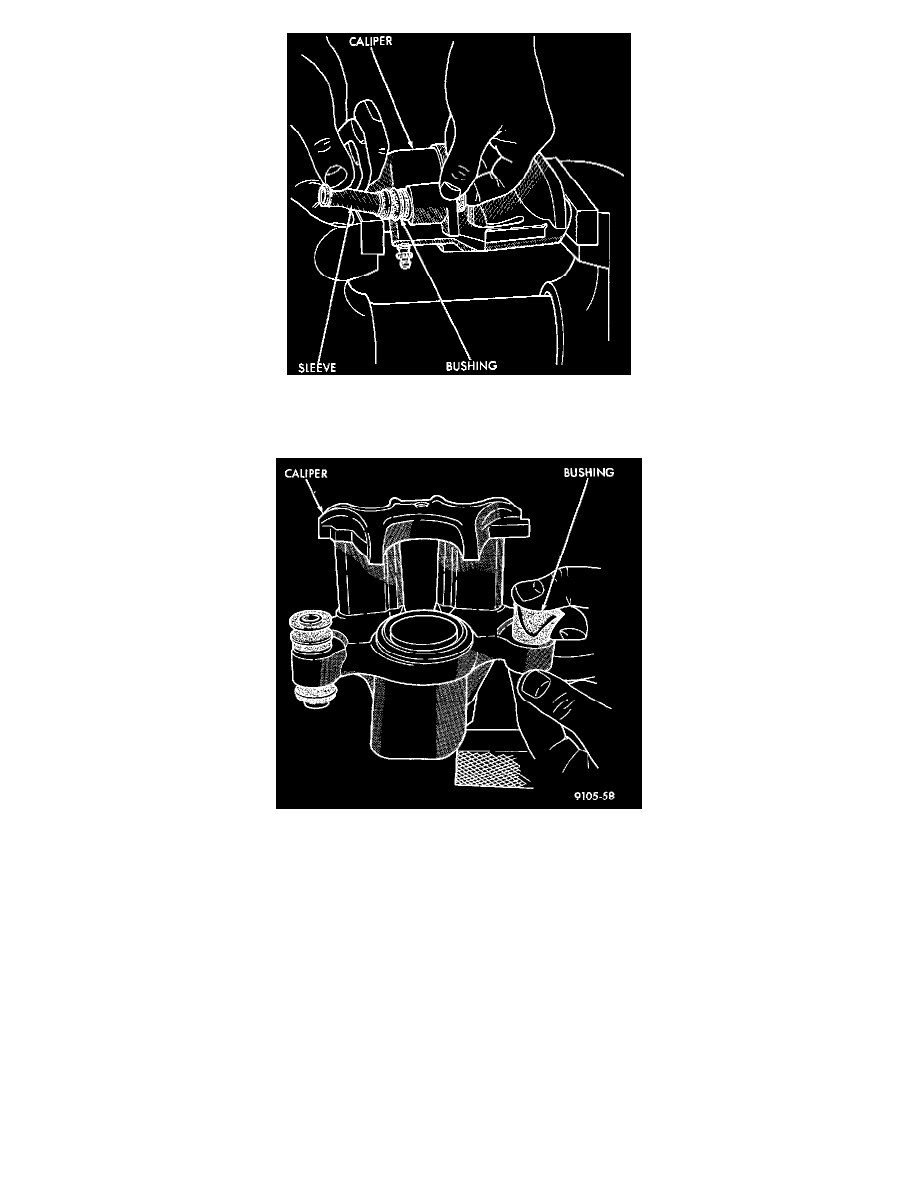 CALIPER

SLEEVE

BUSHING

CALIPER

BUSHING

9105-58