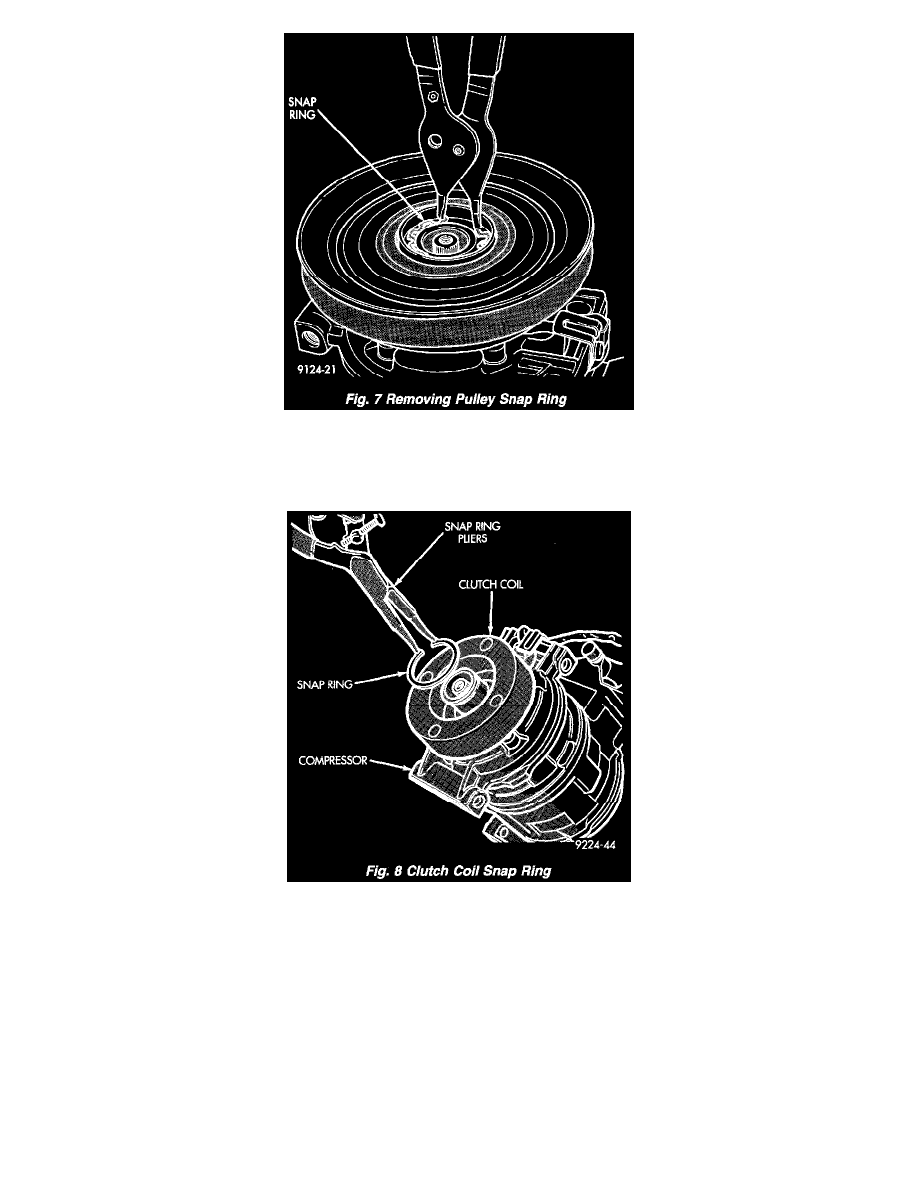 SNAP RING

9124-21

Fig. 7 Removing Pulley Snap Ring

SNAP RING PLIERS

CLUTCH COIL

SNAP RING

COMPRESSOR

9224-44

Fig. 8 Clutch Coil Snap Ring