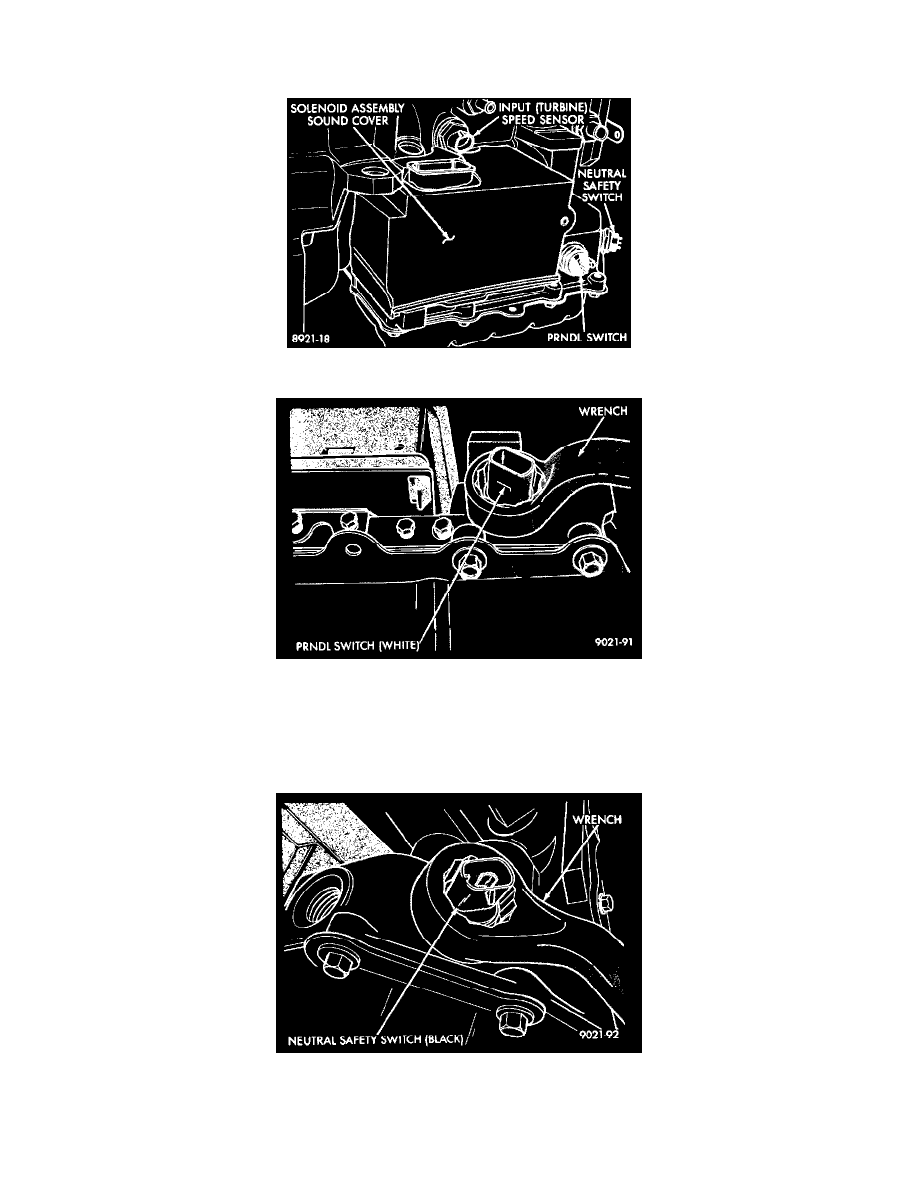 SOLENOID ASSEMBLY SOUND COVER
INPUT (TURBINE) SPEED SENSOR
NEUTRAL SAFETY SWITCH
8921-18
PRNDL SWITCH

WRENCH
PRNDL SWITCH (WHITE)
9021-91

WRENCH
NEUTRAL SAFETY SWITCH (BLACK)
9021-92