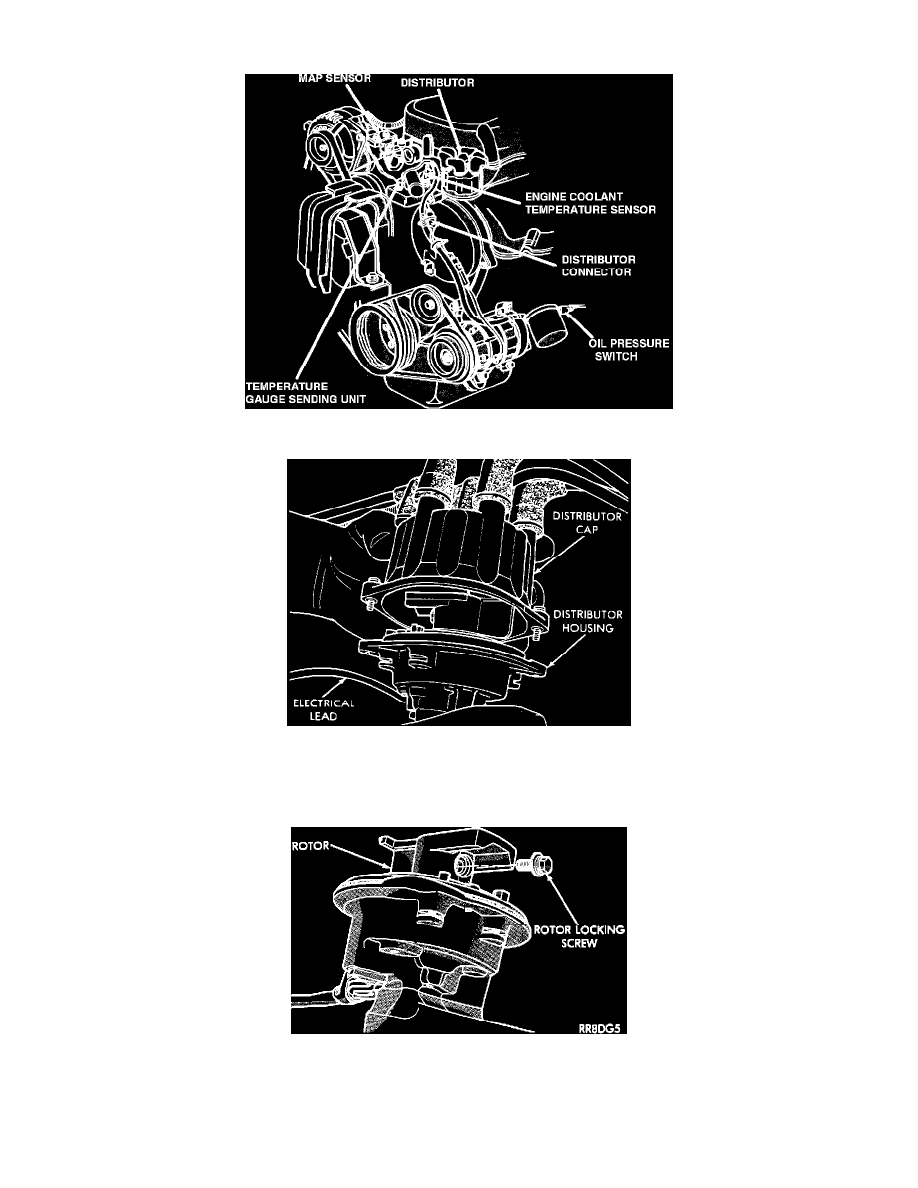 MAP SENSOR
DISTRIBUTOR
ENGINE COOLANT TEMPERATURE SENSOR
DISTRIBUTOR CONNECTOR
OIL PRESSURE SWITCH
TEMPERATURE GAUGE SENDING UNIT

DISTRIBUTOR CAP
DISTRIBUTOR HOUSING
ELECTRICAL LEAD

ROTOR
ROTOR LOCKING SCREW
RR8DG5