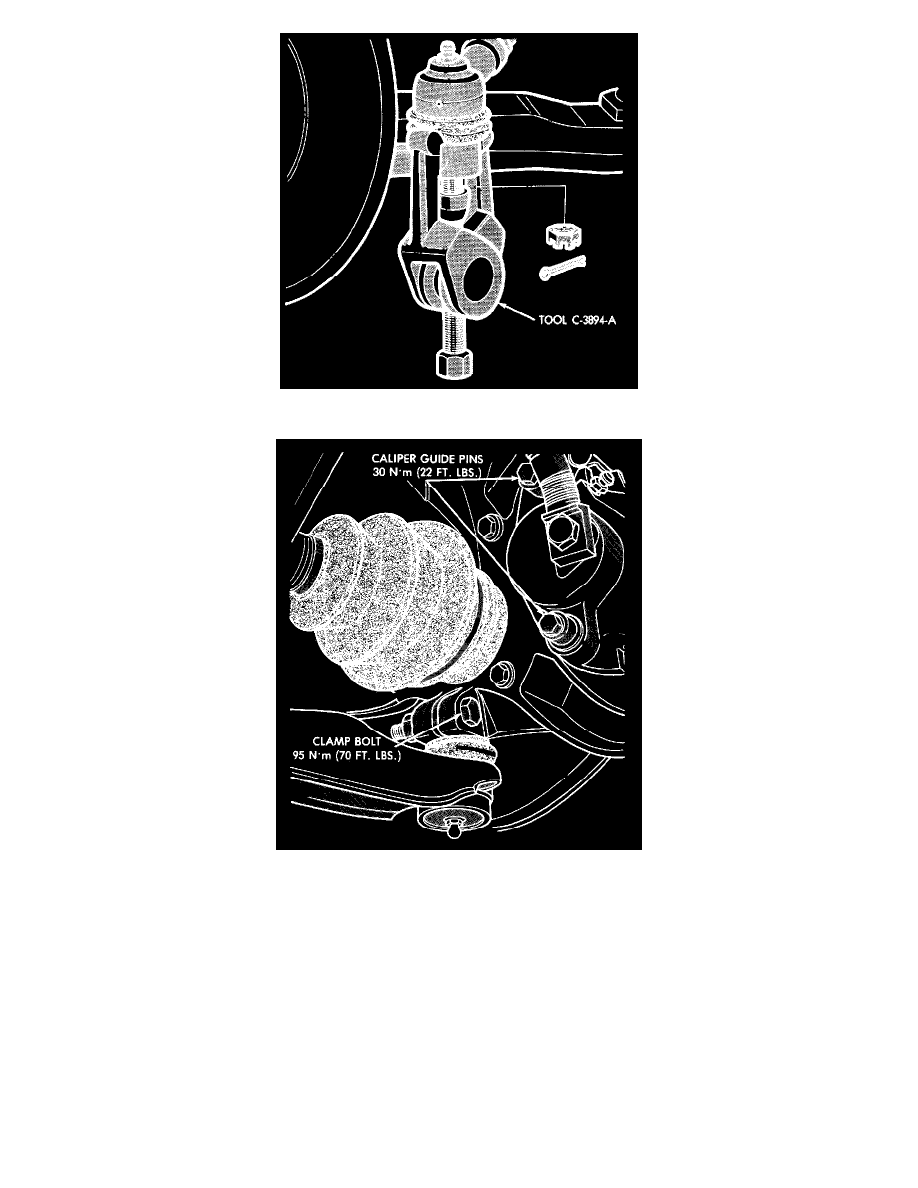 TOOL C-3894-A

CALIPER GUIDE PINS
30 N·m (22 FT. LBS.)

CLAMP BOLT
95 N·m (70 FT. LBS.)