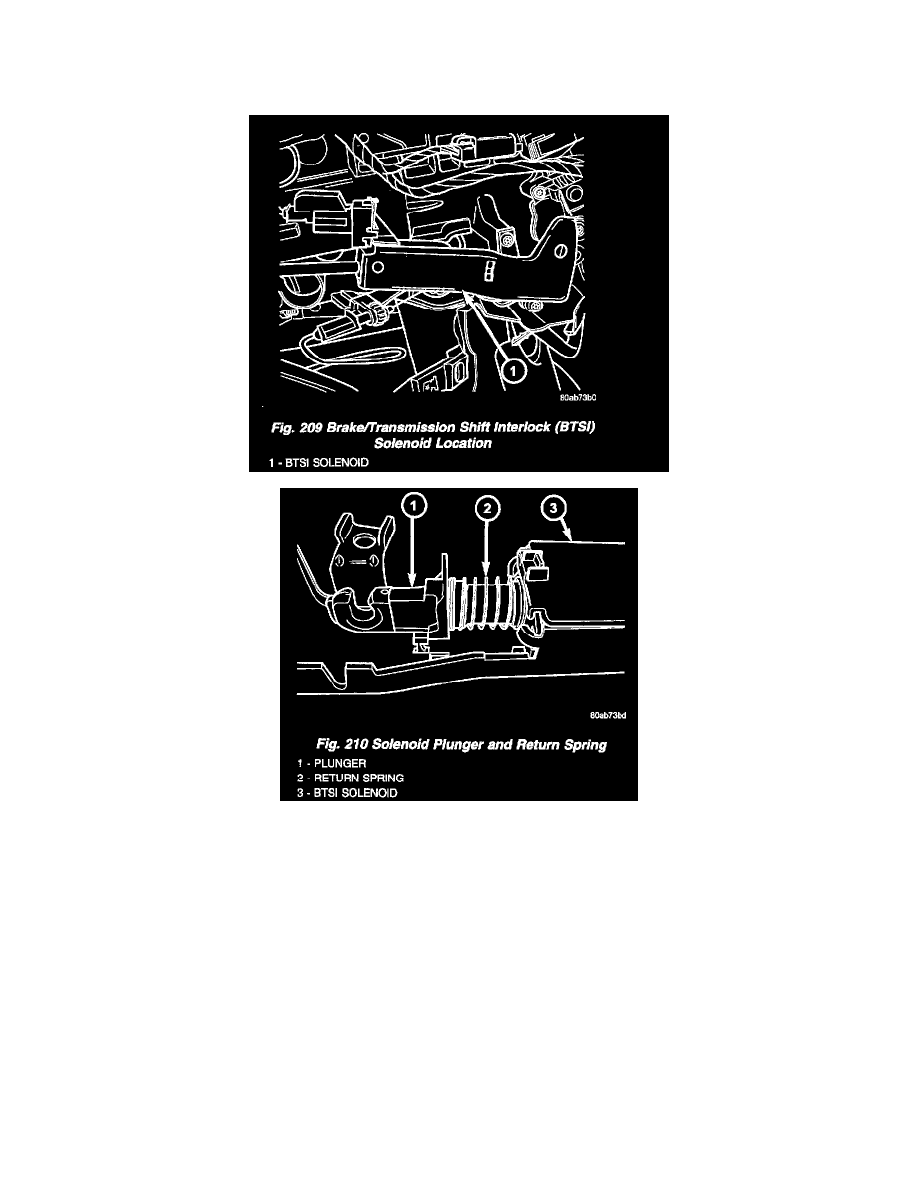 1

80ab73b0

Fig. 209 Brake/Transmission Shift Interlock (BTSI) Solenoid Location

1 - BTSI SOLENOID

1

2

3

80ab73bd

Fig. 210 Solenoid Plunger and Return Spring

1 - PLUNGER
2 - RETURN SPRING
3 - BTSI SOLENOID