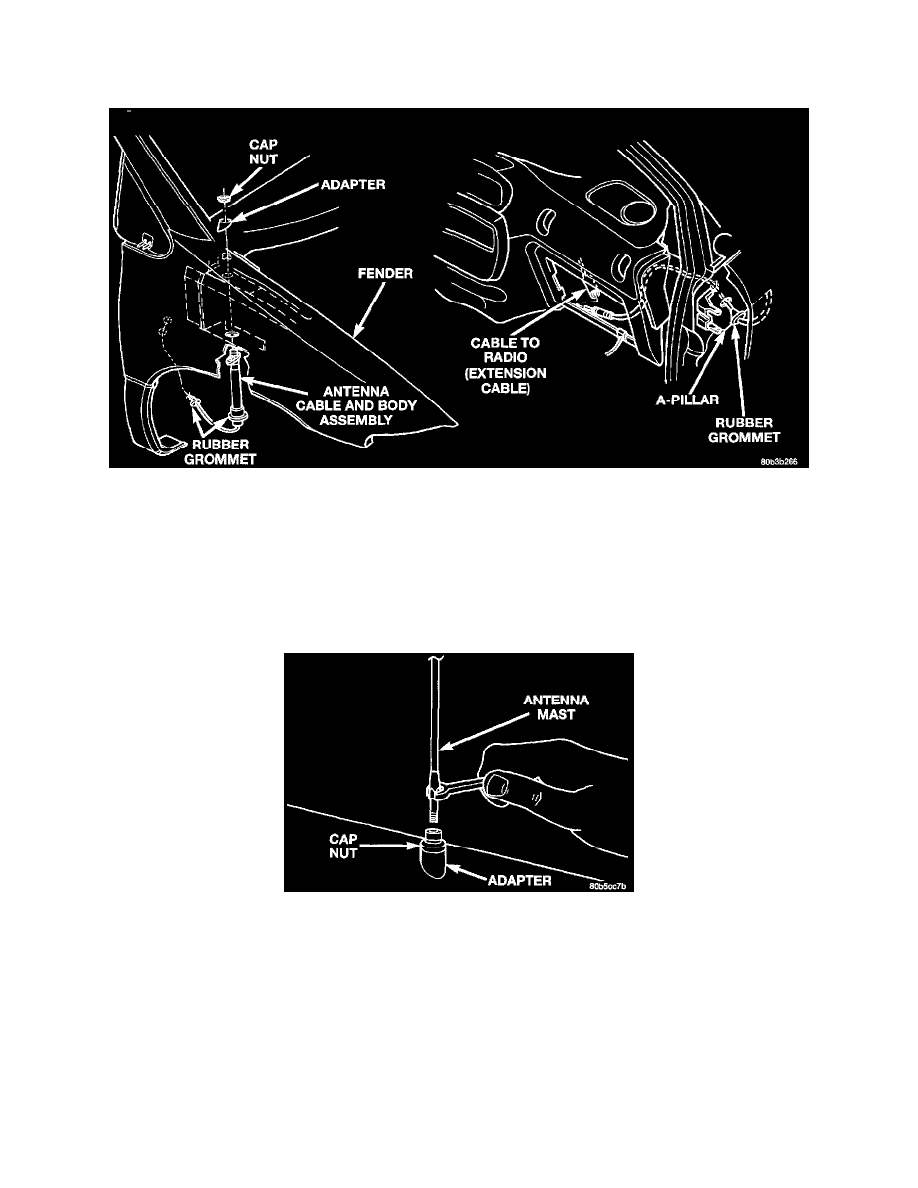 CAP NUT
ADAPTER
FENDER
ANTENNA CABLE AND BODY ASSEMBLY
RUBBER GROMMET
CABLE TO RADIO (EXTENSION CABLE)
A-PILLAR
RUBBER GROMMET
80b3b266

ANTENNA MAST
CAP NUT
ADAPTER
80b5cc7b