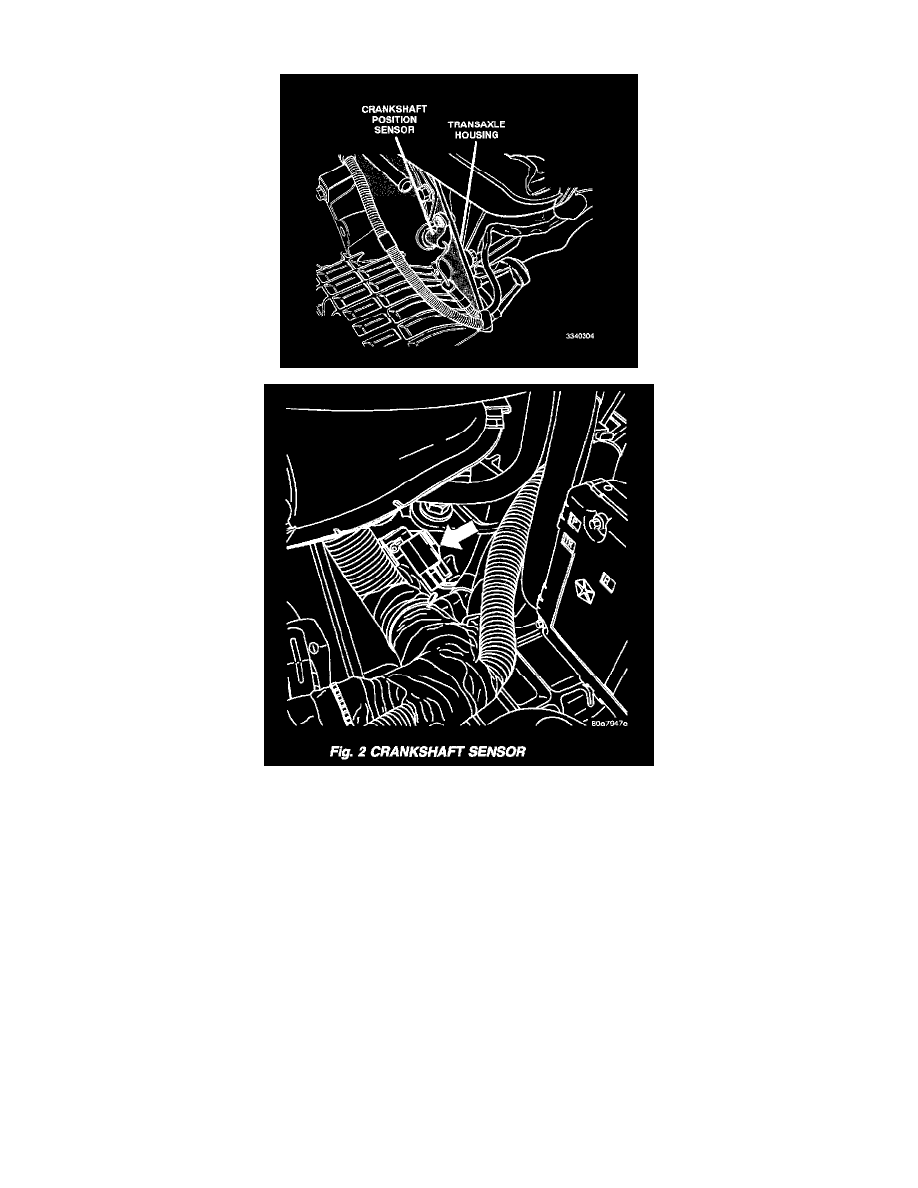 CRANKSHAFT POSITION SENSOR

TRANSAXLE HOUSING

3340304

80a7947c

Fig. 2 CRANKSHAFT SENSOR