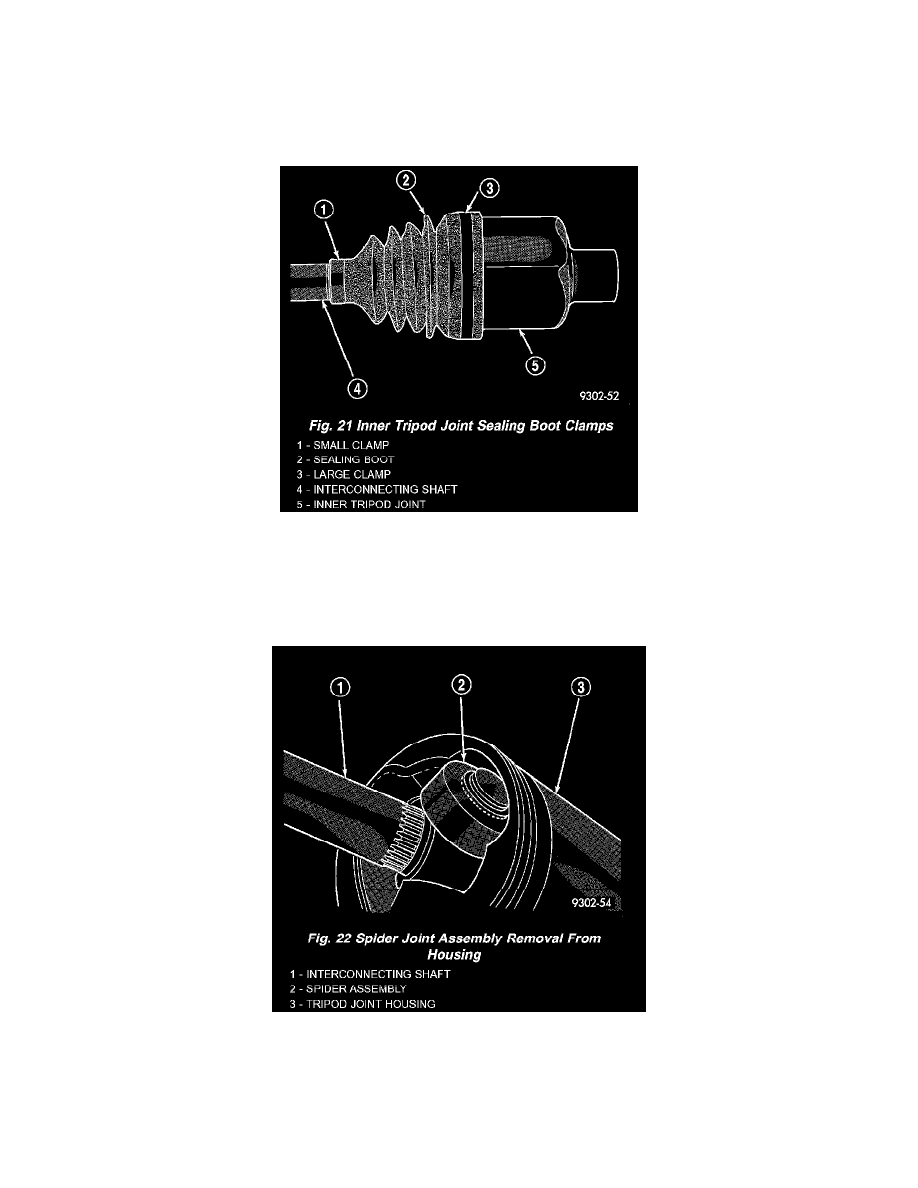 1
2
3
4
5
9302-52

Fig. 21 Inner Tripod Joint Sealing Boot Clamps
1 - SMALL CLAMP
2 - SEALING BOOT
3 - LARGE CLAMP
4 - INTERCONNECTING SHAFT
5 - INNER TRIPOD JOINT

1
2
3
9302-54

Fig. 22 Spider Joint Assembly Removal From Housing
1 - INTERCONNECTING SHAFT
2 - SPIDER ASSEMBLY
3 - TRIPOD JOINT HOUSING