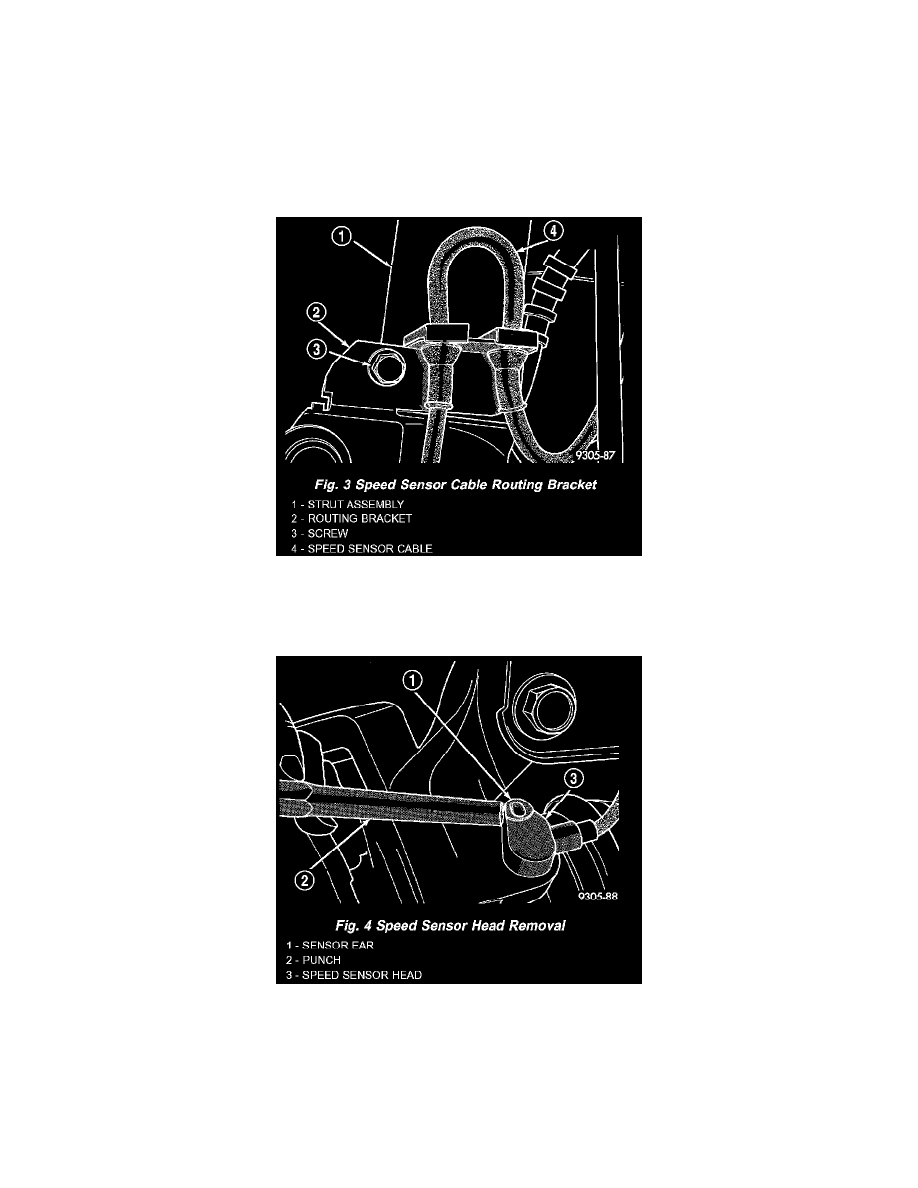 1
4
2
3
9305-87
Fig. 3 Speed Sensor Cable Routing Bracket
1 - STRUT ASSEMBLY
2 - ROUTING BRACKET
3 - SCREW
4 - SPEED SENSOR CABLE

1
3
2
9305-88
Fig. 4 Speed Sensor Head Removal
1 - SENSOR EAR
2 - PUNCH
3 - SPEED SENSOR HEAD