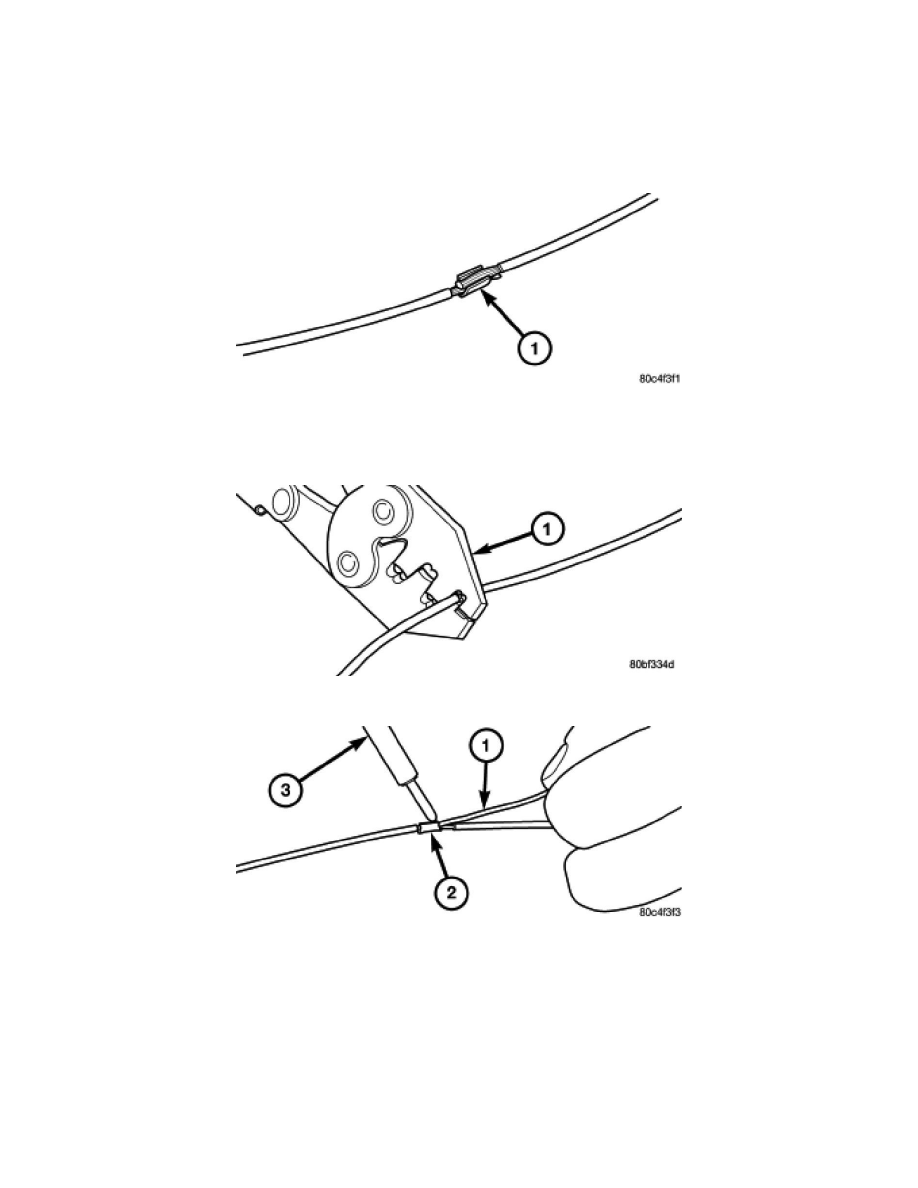 1

80c4f3f1

1

80bf334d

3

1

2

80c4f3f3