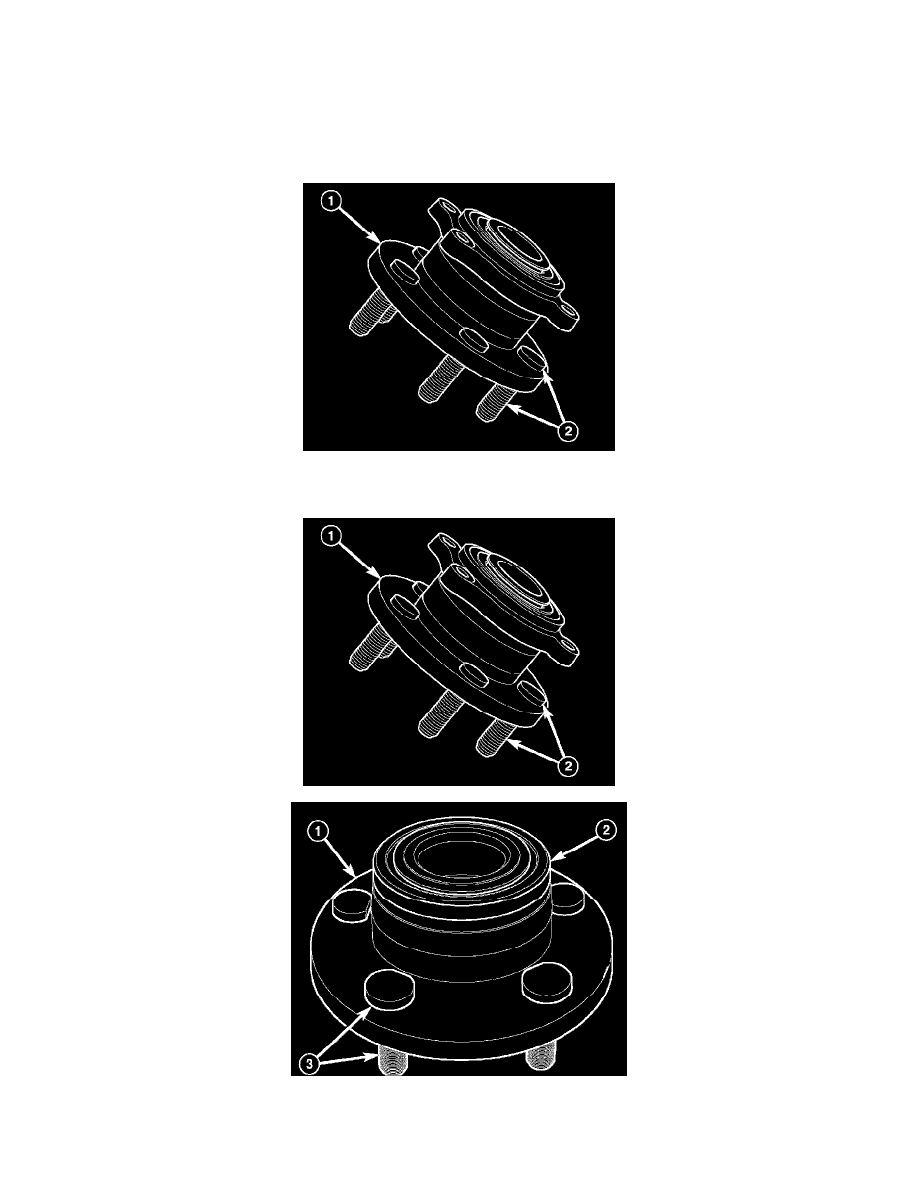 1
2

1
2

1
2
3