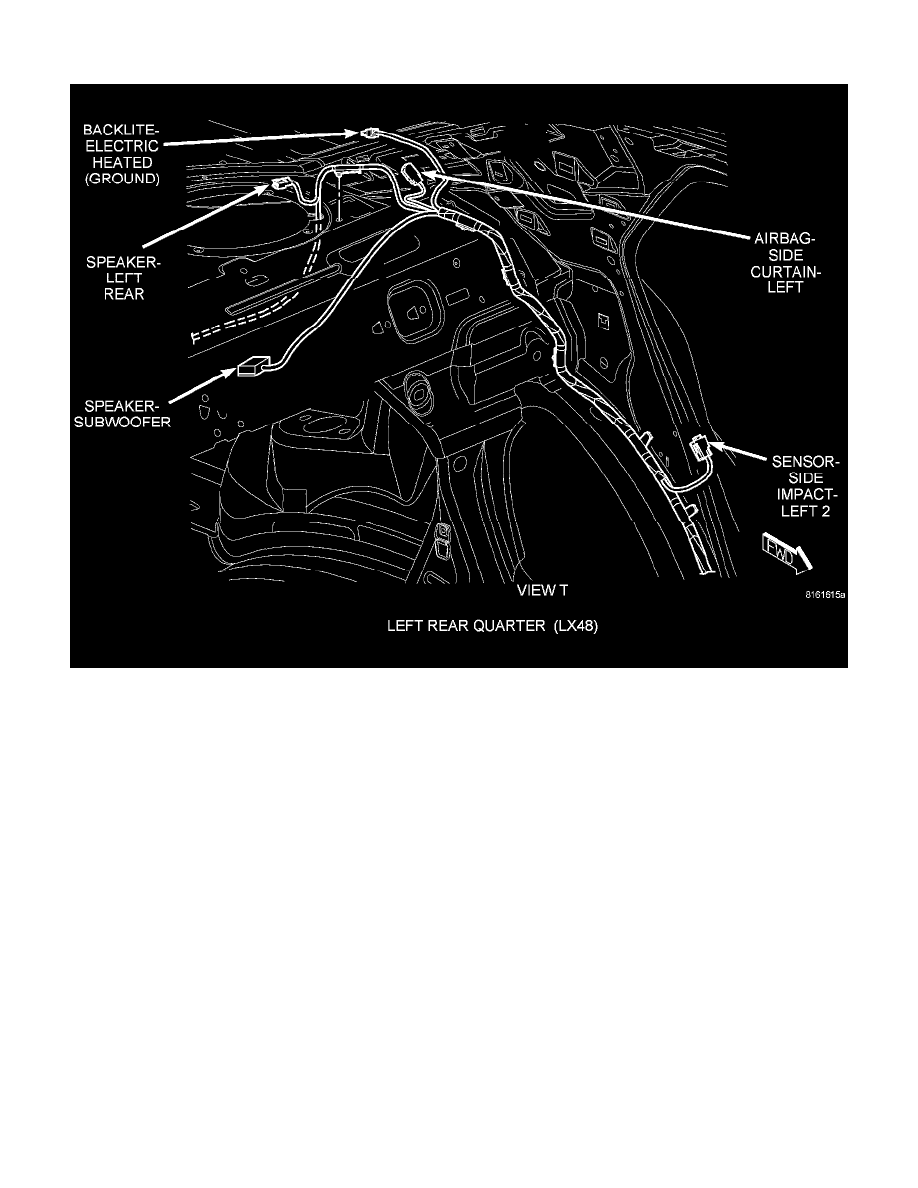 BACKLITE-ELECTRIC HEATED (GROUND)

SPEAKER-LEFT REAR

SPEAKER-SUBWOOFER

AIRBAG-SIDE CURTAIN-LEFT

SENSOR-SIDE IMPACT-LEFT 2

FWD

VIEW T

8161615a

LEFT REAR QUARTER (LX48)