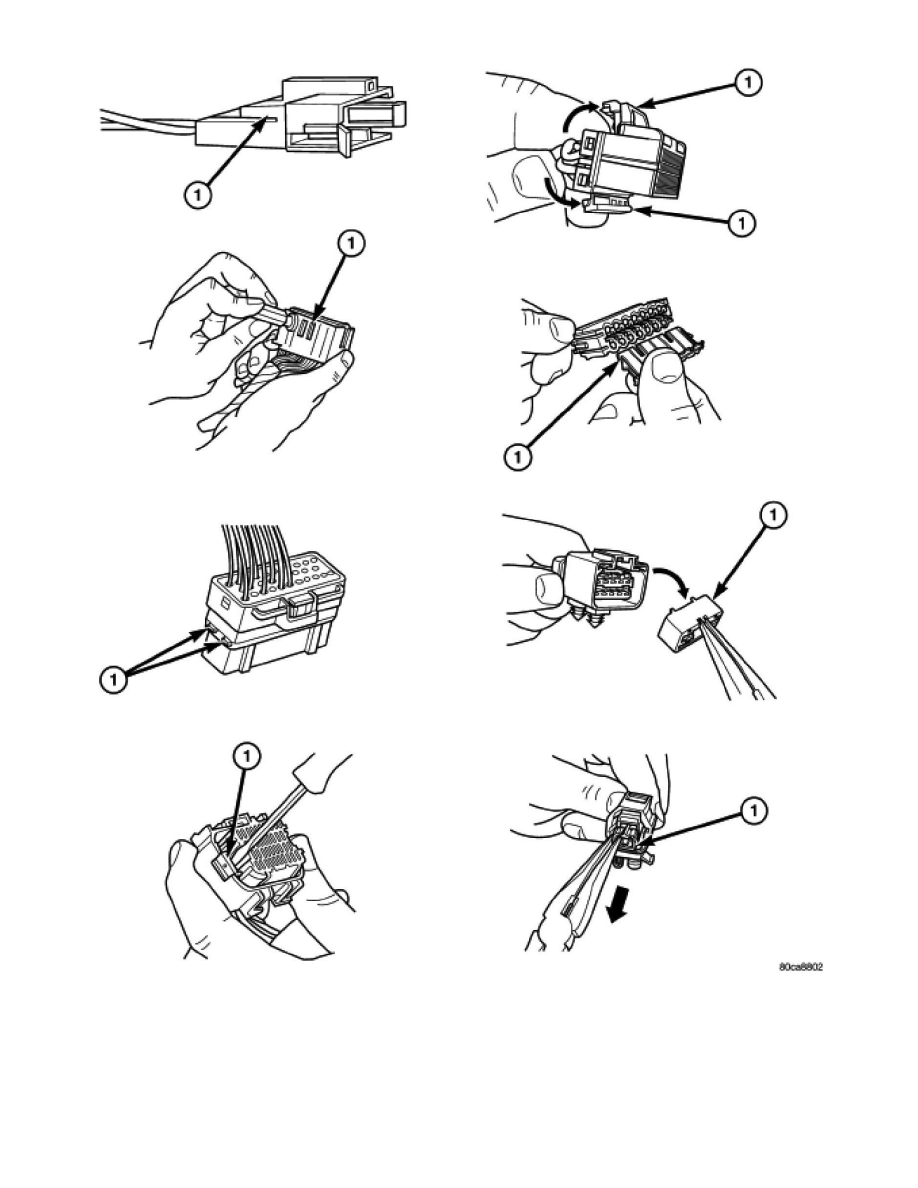 1

1

1

1

1

1

1

1

1

80ca8802