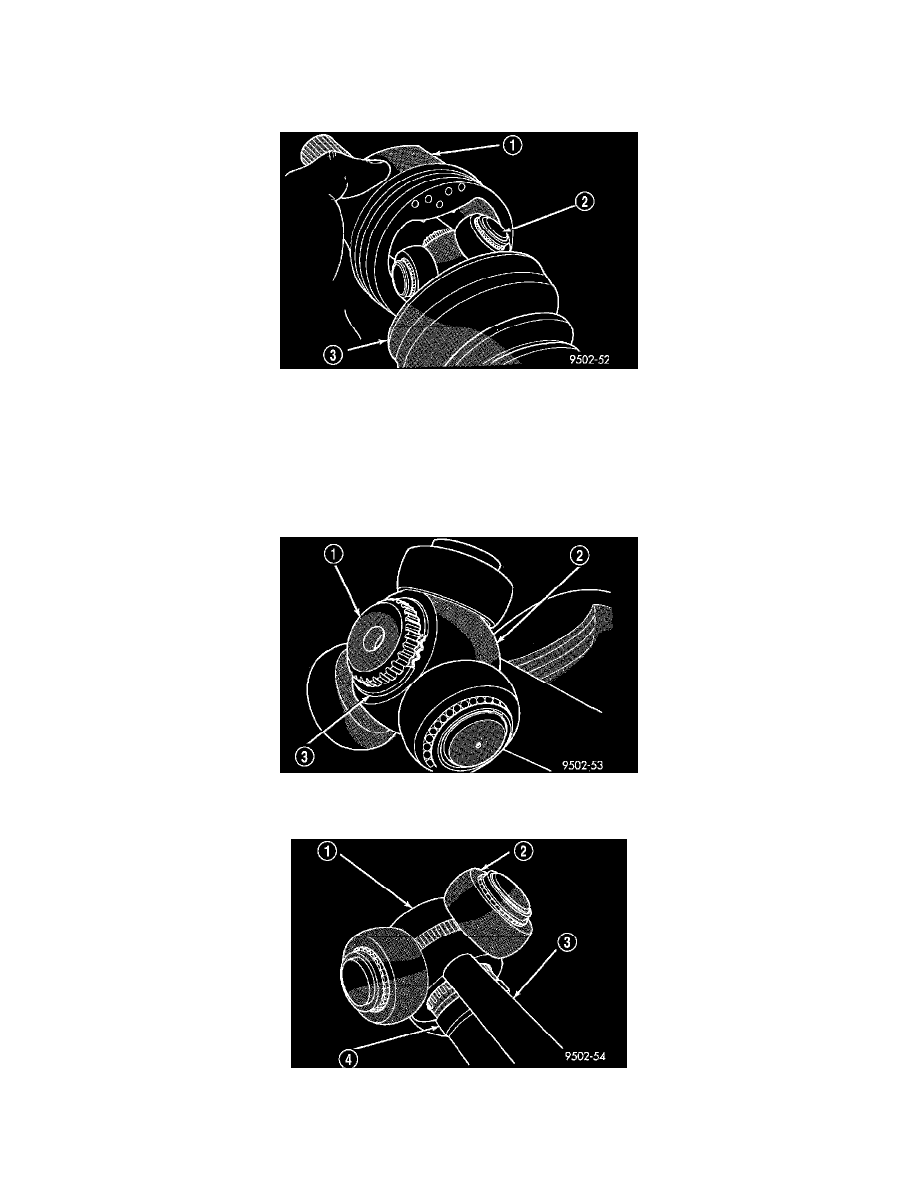 1
2
3
9502-52

1
2
3
9502-53

1
2
3
4
9502-54