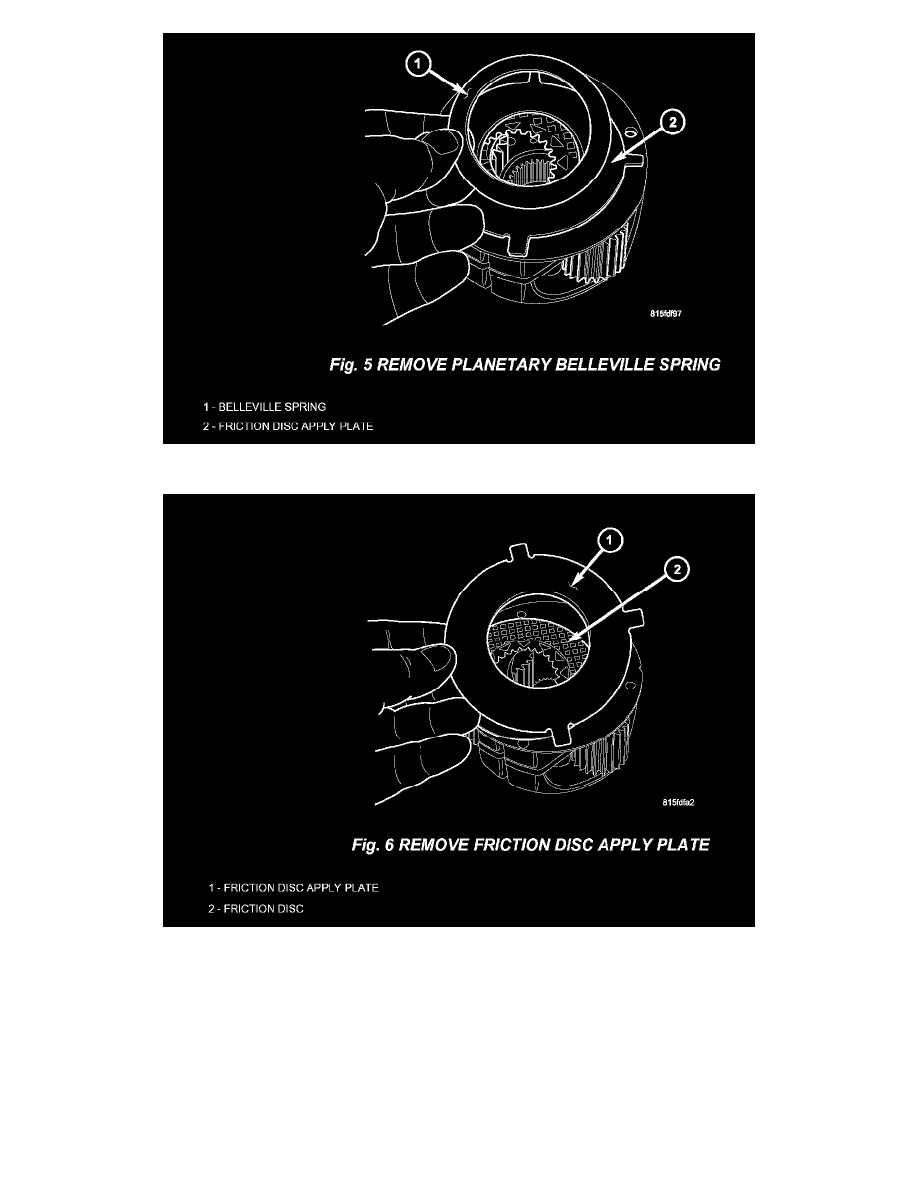 1

2

815fdf97

Fig. 5 REMOVE PLANETARY BELLEVILLE SPRING

1 - BELLEVILLE SPRING
2 - FRICTION DISC APPLY PLATE

1

2

815fdfa2

Fig. 6 REMOVE FRICTION DISC APPLY PLATE

1 - FRICTION DISC APPLY PLATE
2 - FRICTION DISC