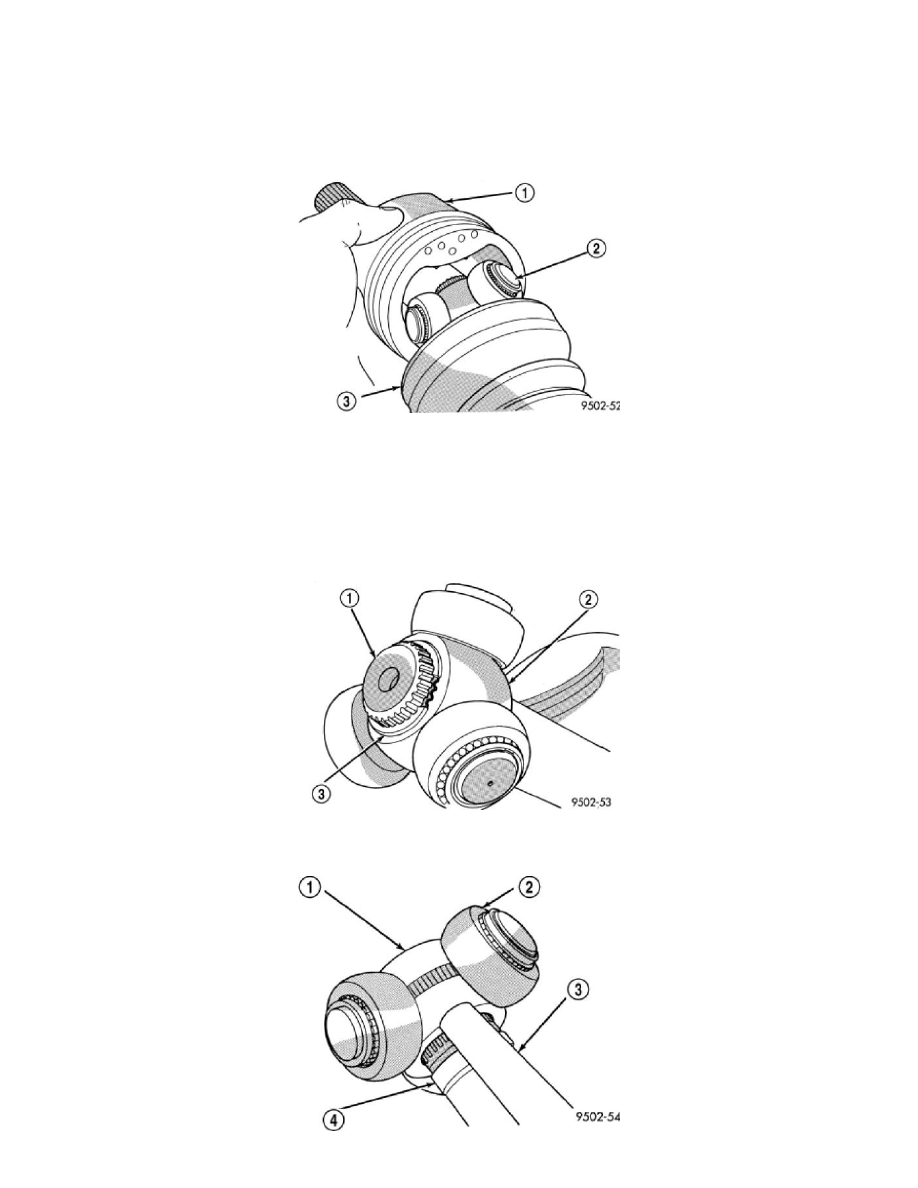 1
2
3
9502-52

1
2
3
9502-53

1
2
3
4
9502-54