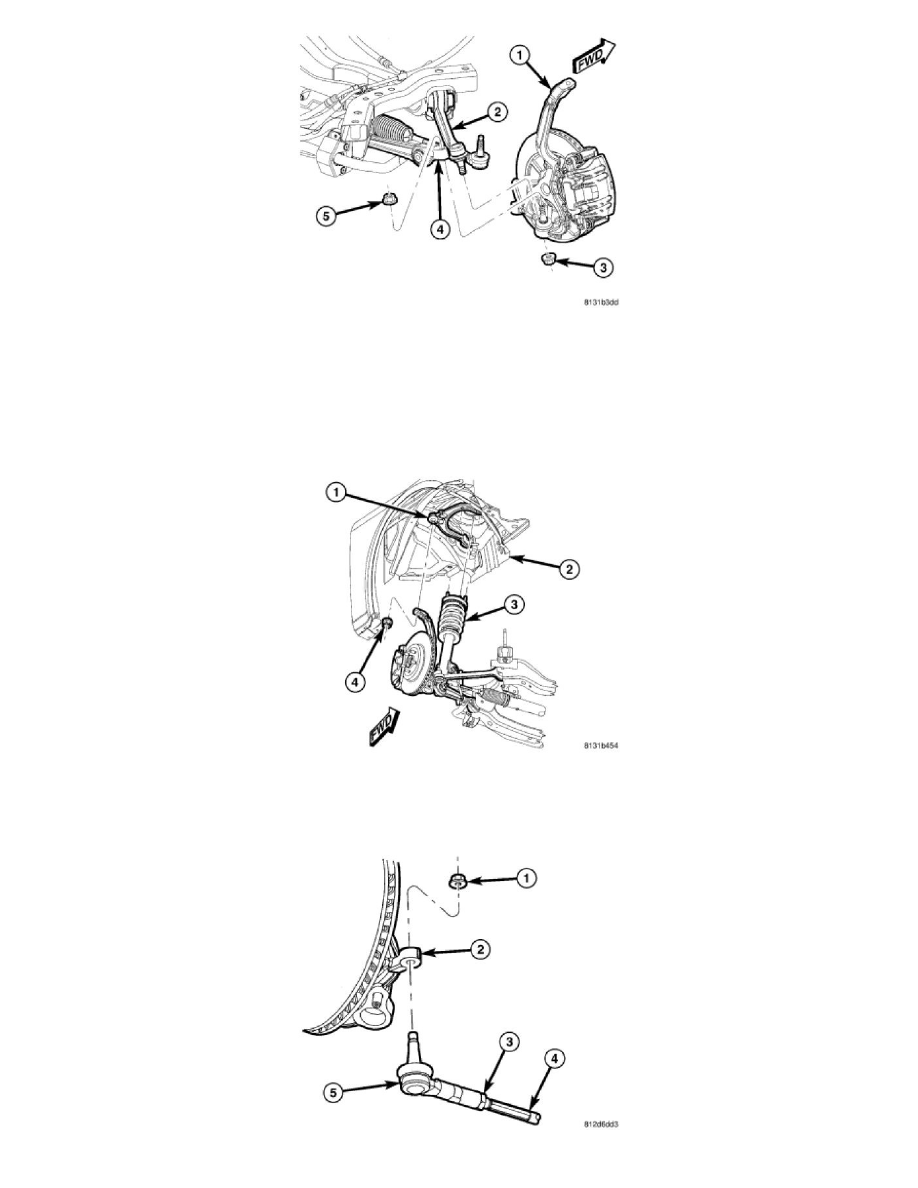 1
FWD
2
5
4
3
8131b3dd

1
2
3
4
FWD
8131b454

1
2
3
4
5
812d6dd3