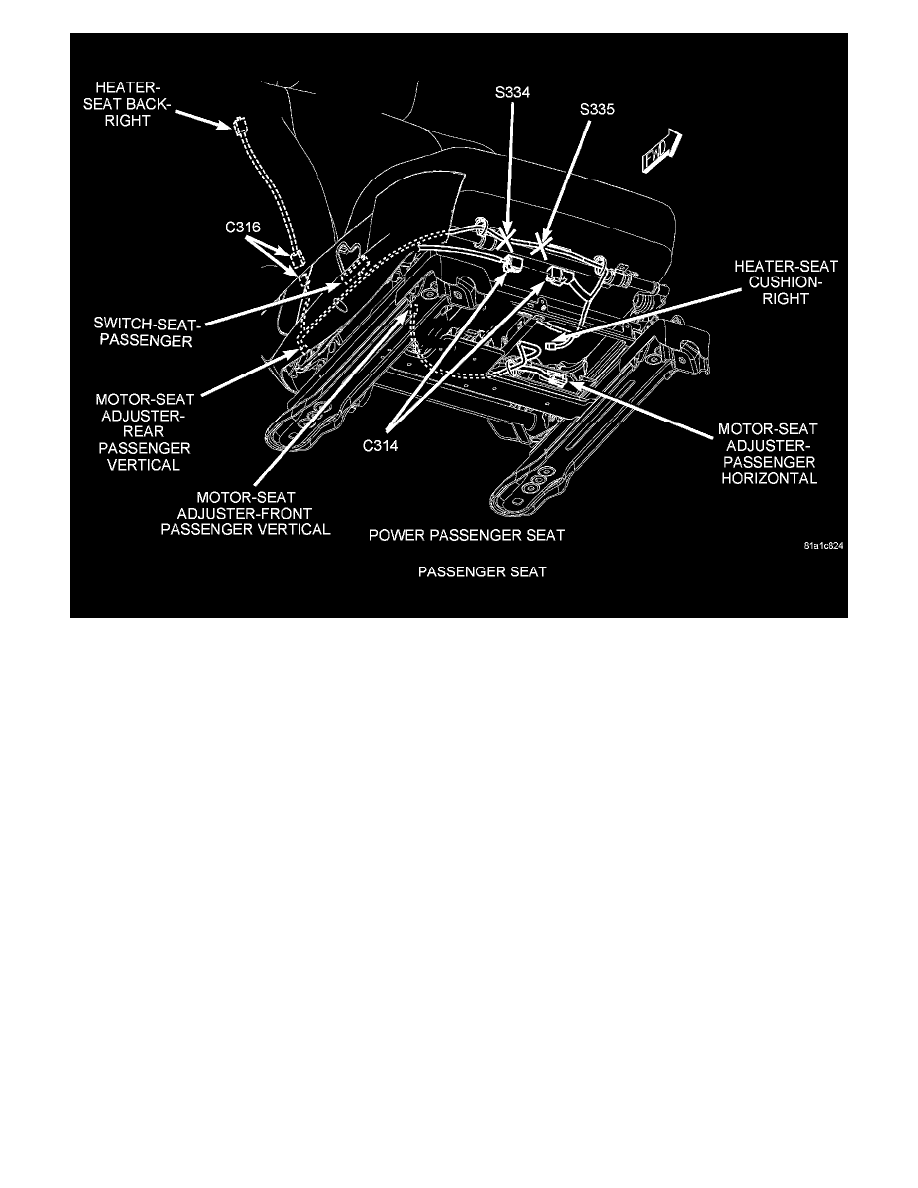 HEATER-SEAT BACK-RIGHT

S334

S335

FWD

C316

HEATER-SEAT CUSHION-RIGHT

SWITCH-SEAT-PASSENGER

MOTOR-SEAT ADJUSTER-REAR PASSENGER VERTICAL

C314

MOTOR-SEAT ADJUSTER-PASSENGER HORIZONTAL

MOTOR-SEAT ADJUSTER-FRONT PASSENGER VERTICAL

POWER PASSENGER SEAT

81a1c824

PASSENGER SEAT