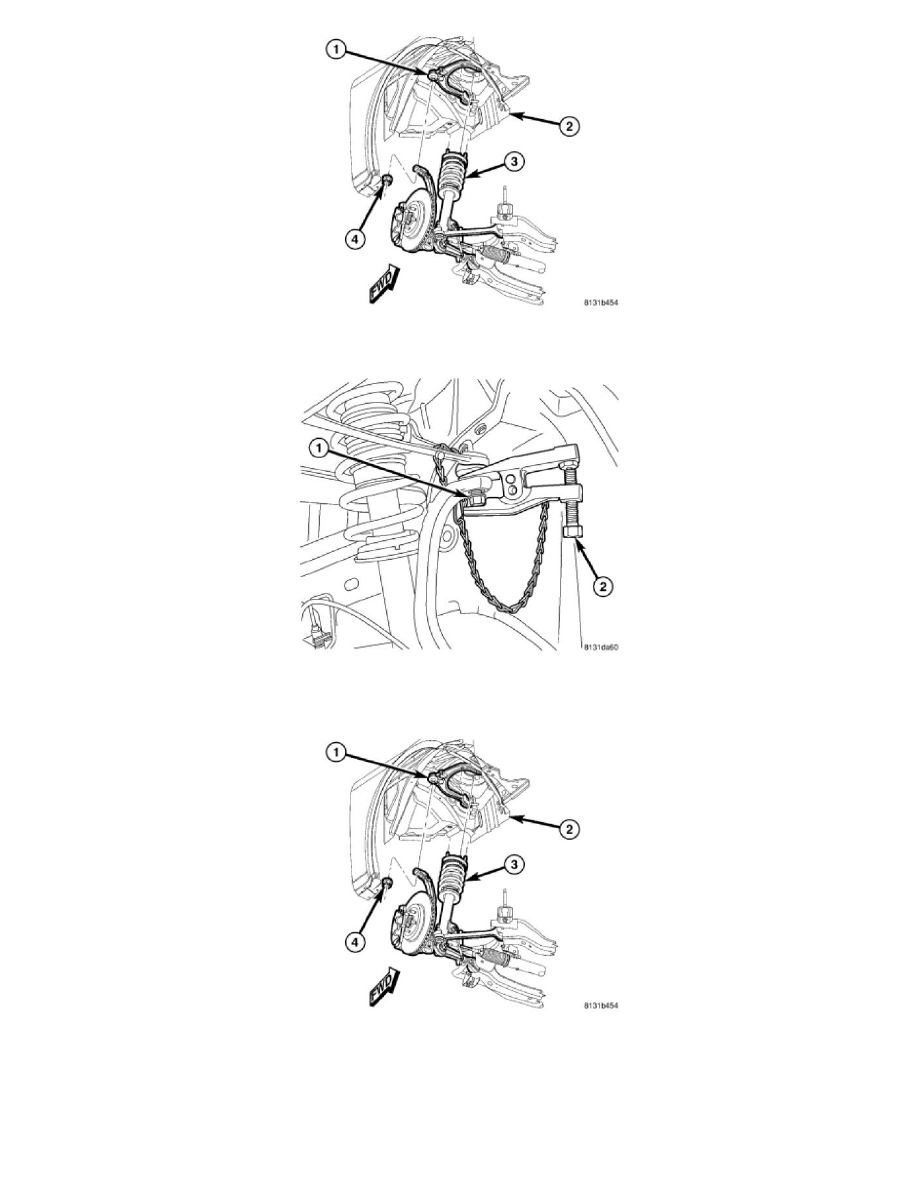 1
2
3
4
FWD
8131b454

1
2
8131da60

1
2
3
4
FWD
8131b454