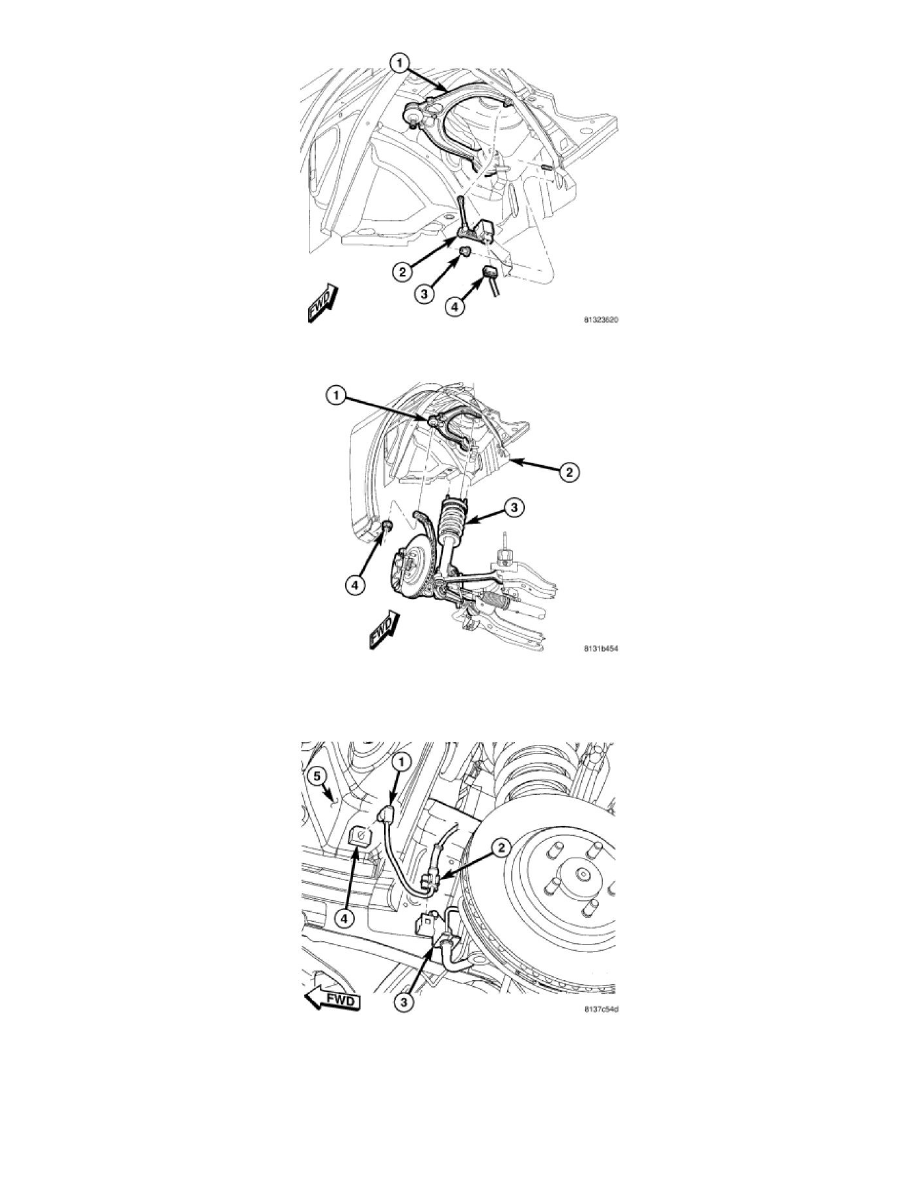 1
2
3
4
FWD
81323620

1
2
3
4
FWD
8131b454

5
1
2
4
3
FWD
8137c54d