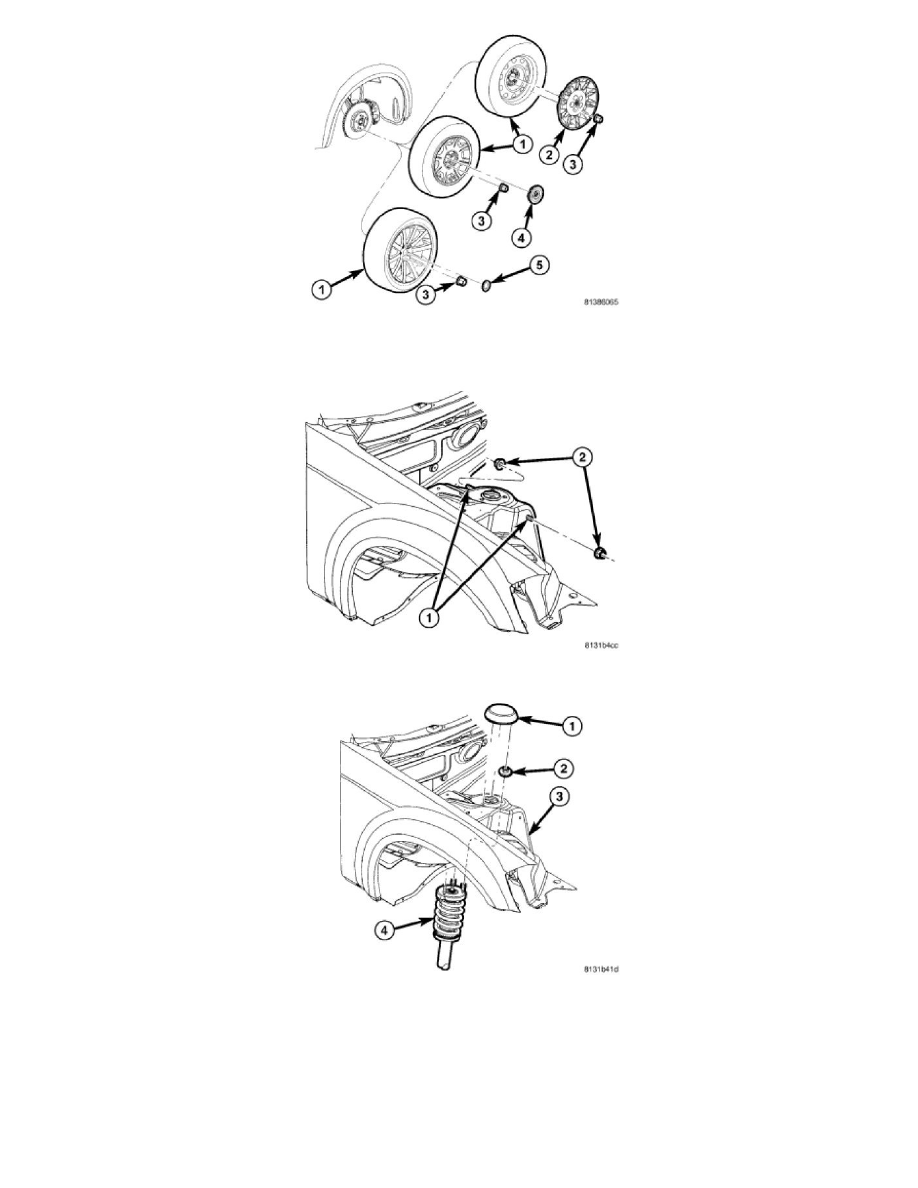 1
2
3
1
3
4
1
3
5
81386065

2
1
8131b4cc

1
2
3
4
8131b41d