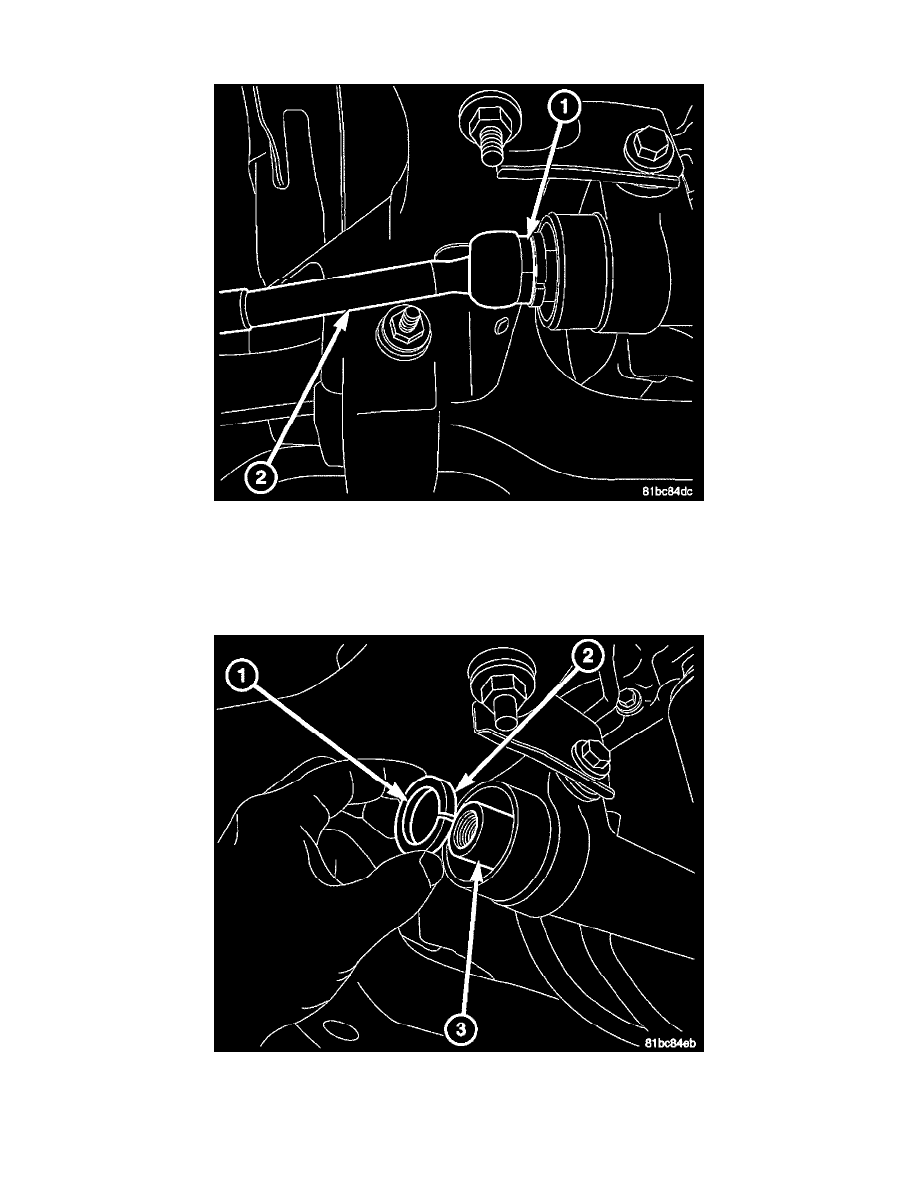 1
2
81bc84dc

1
2
3
81bc84eb