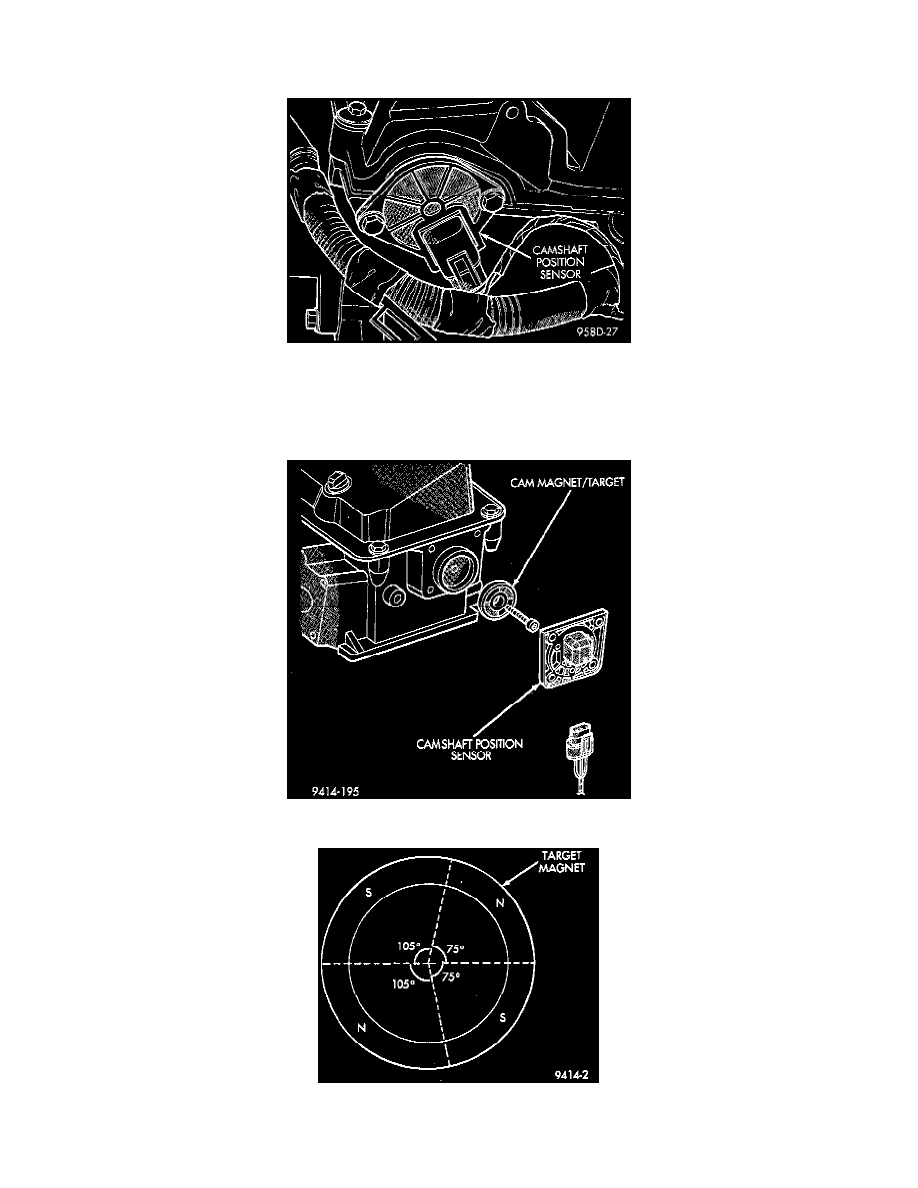 CAMSHAFT POSITION SENSOR

958D-27

CAM MAGNET/TARGET

CAMSHAFT POSITION SENSOR

9414-195

TARGET MAGNET

S

N

105°

75°

105°

75°

N

S

9414-2