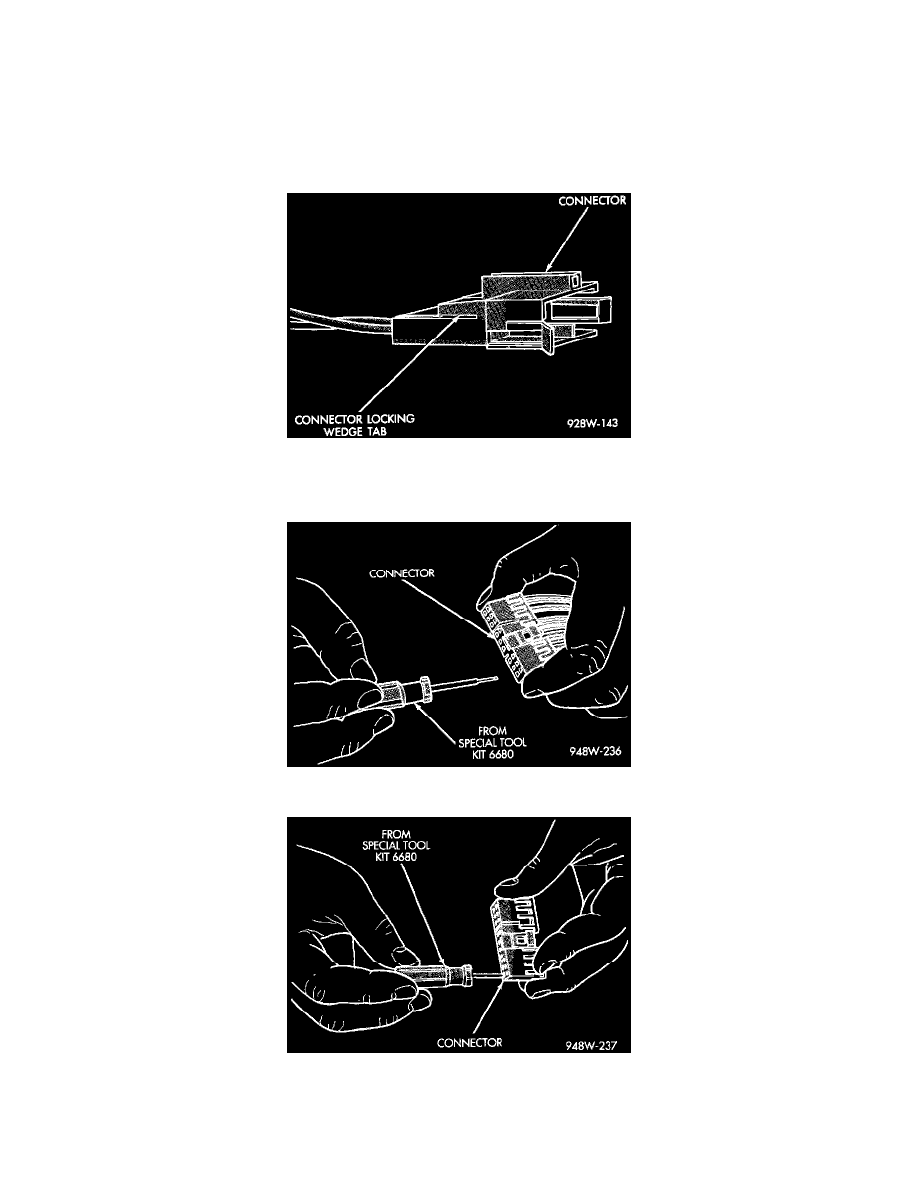 CONNECTOR

CONNECTOR LOCKING WEDGE TAB

928W-143

CONNECTOR

FROM SPECIAL TOOL KIT 6680

948W-236

FROM SPECIAL TOOL KIT 6680

CONNECTOR

948W-237