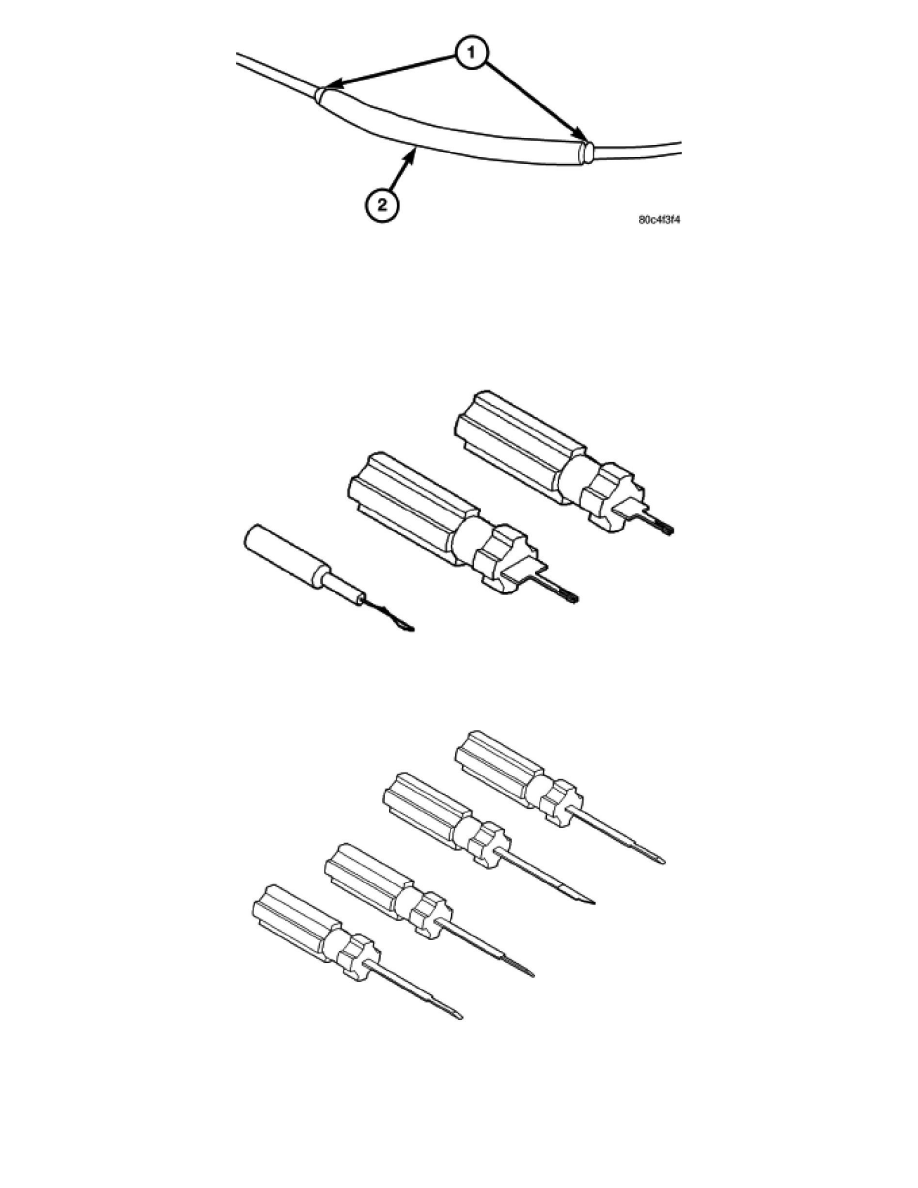 1

2

80c4f3f4