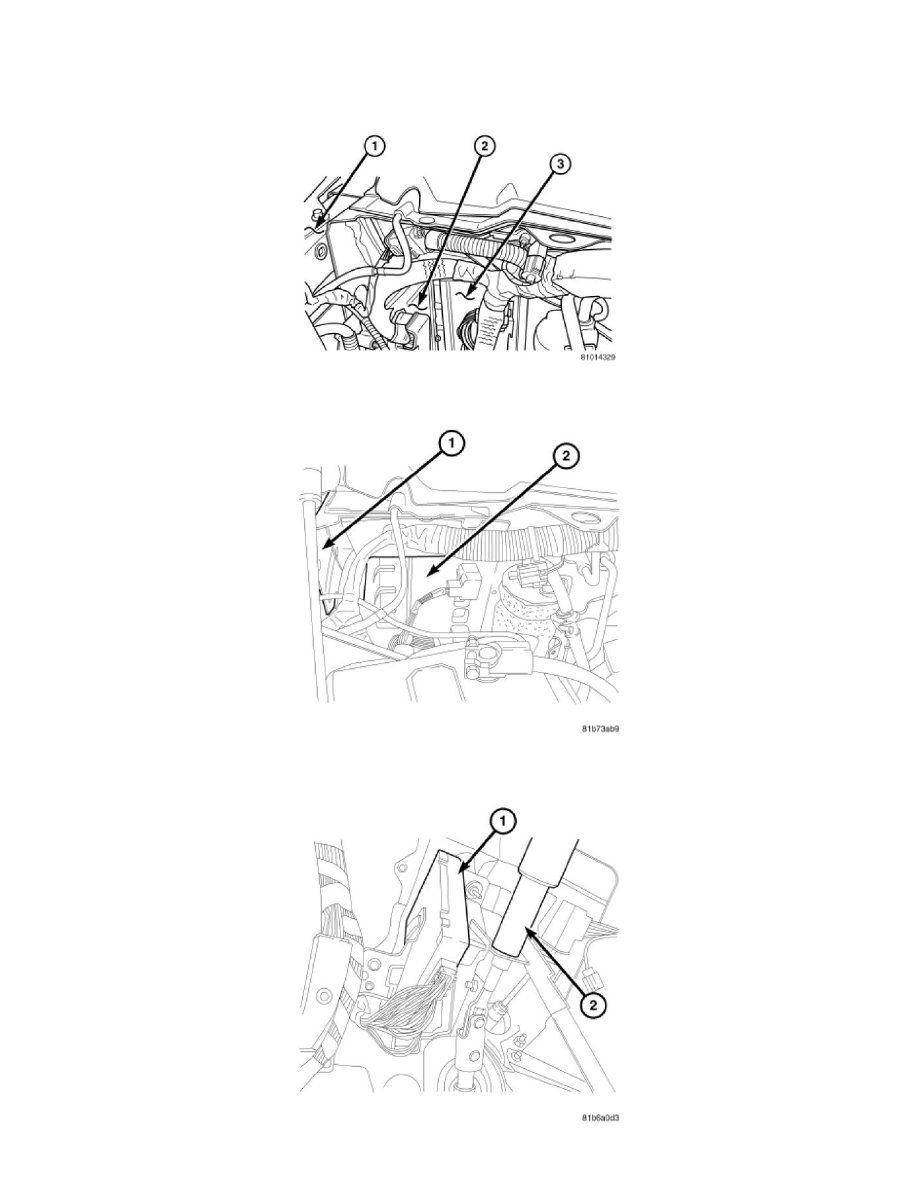 1
2
3
81014329

1
2
81b73ab9

1
2
81b6a0d3