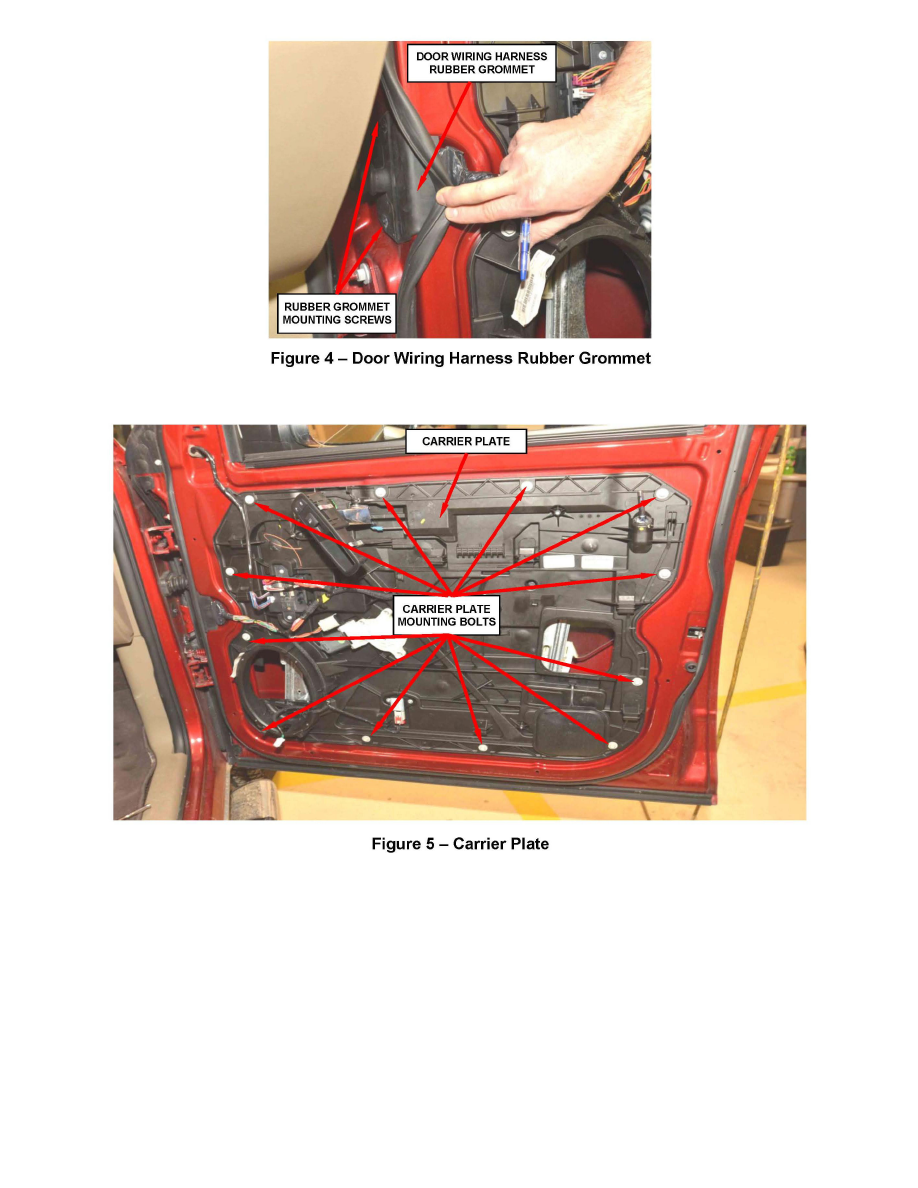 DOOR WIRING HARNESS RUBBER GROMMET

RUBBER GROMMET MOUNTING SCREWS

Figure 4 – Door Wiring Harness Rubber Grommet

CARRIER PLATE

CARRIER PLATE MOUNTING BOLTS

Figure 5 – Carrier Plate