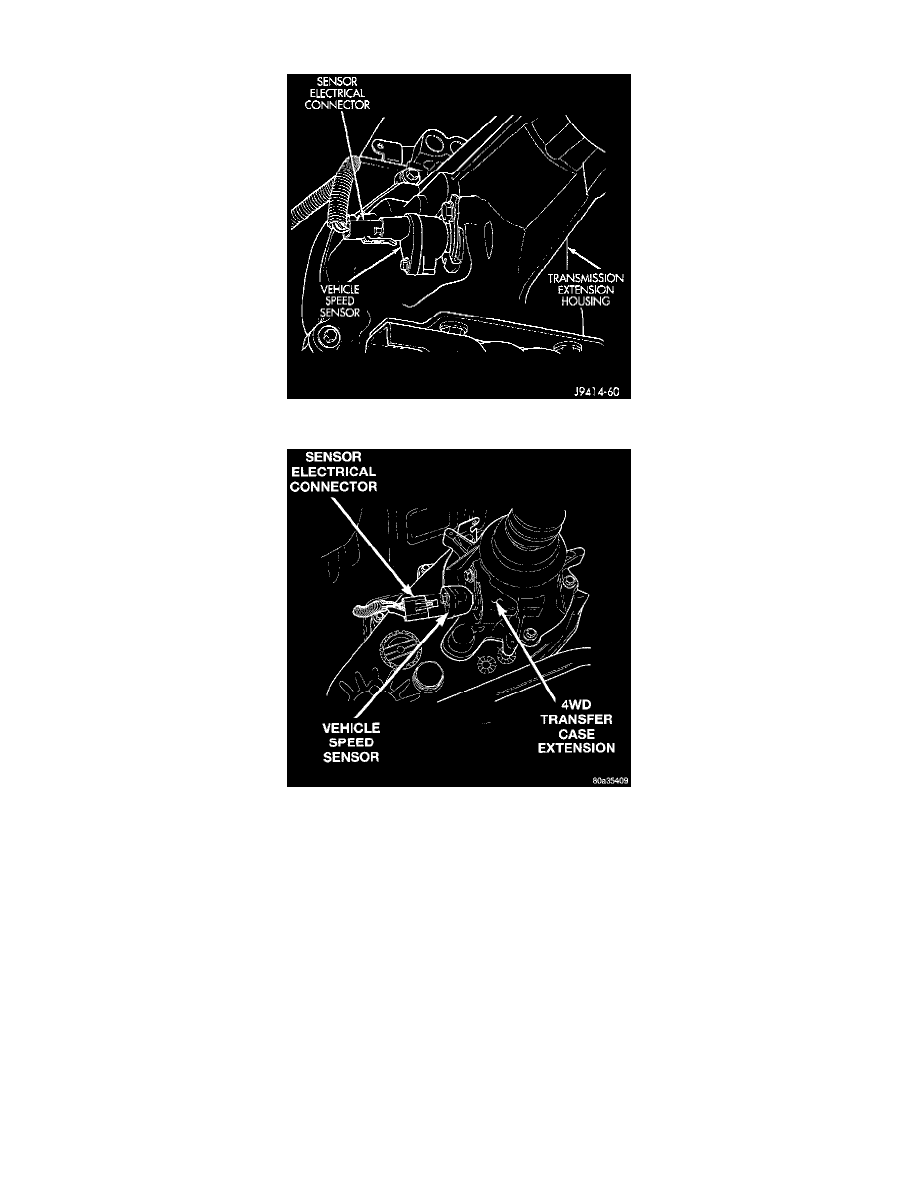 SENSOR ELECTRICAL CONNECTOR

VEHICLE SPEED SENSOR

TRANSMISSION EXTENSION HOUSING

J9414-60

SENSOR ELECTRICAL CONNECTOR

VEHICLE SPEED SENSOR

4WD TRANSFER CASE EXTENSION

80a35409