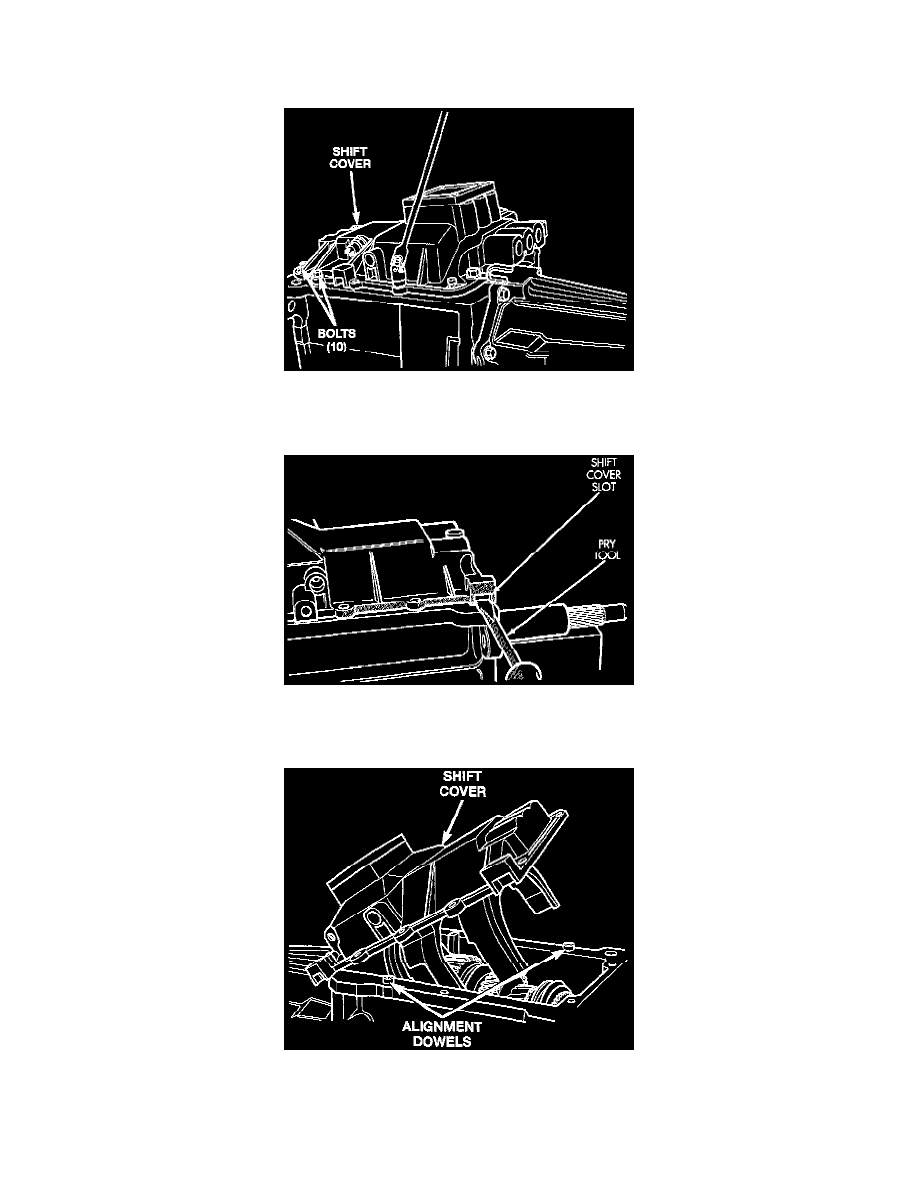 SHIFT COVER

BOLTS (10)

SHIFT COVER SLOT

PRY TOOL

SHIFT COVER

ALIGNMENT DOWELS