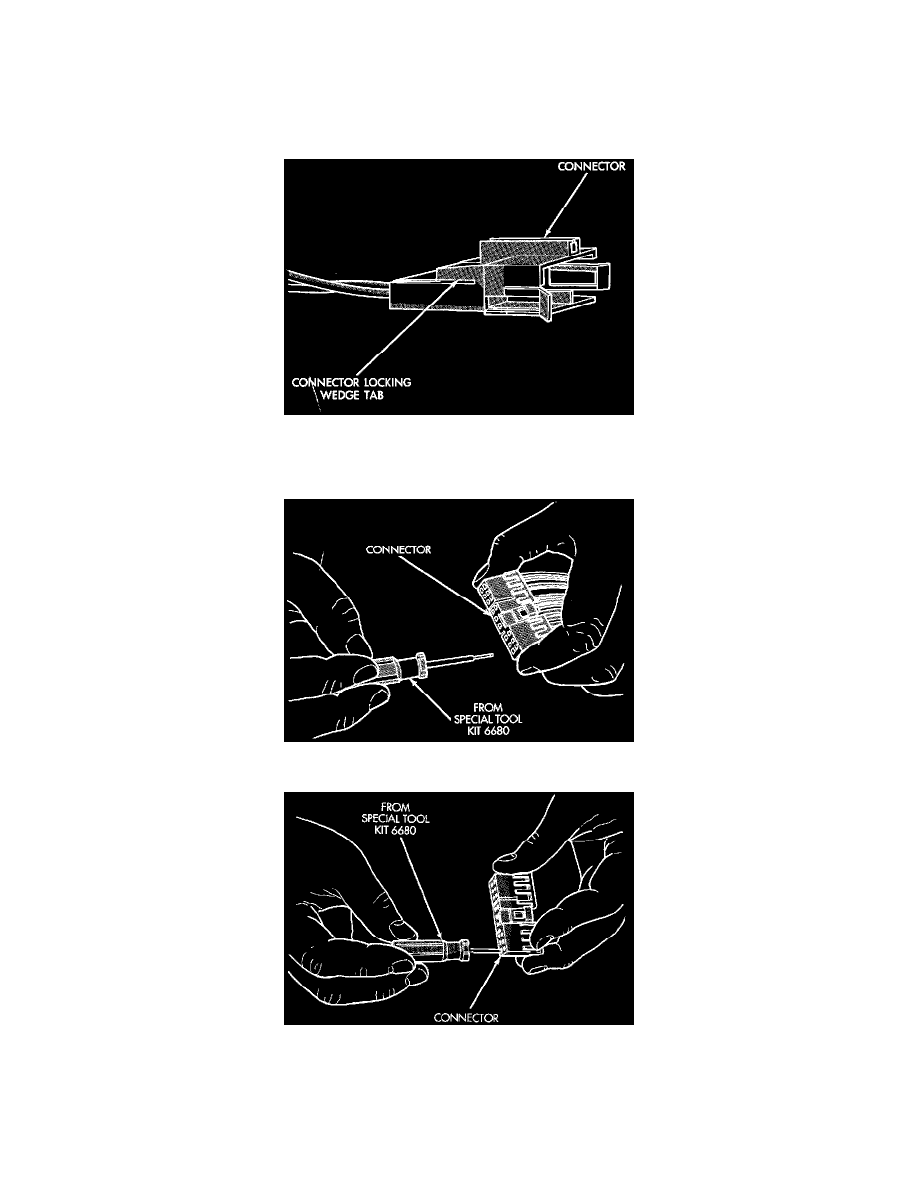 CONNECTOR

CONNECTOR LOCKING WEDGE TAB

CONNECTOR

FROM SPECIAL TOOL KIT 6680

FROM SPECIAL TOOL KIT 6680

CONNECTOR