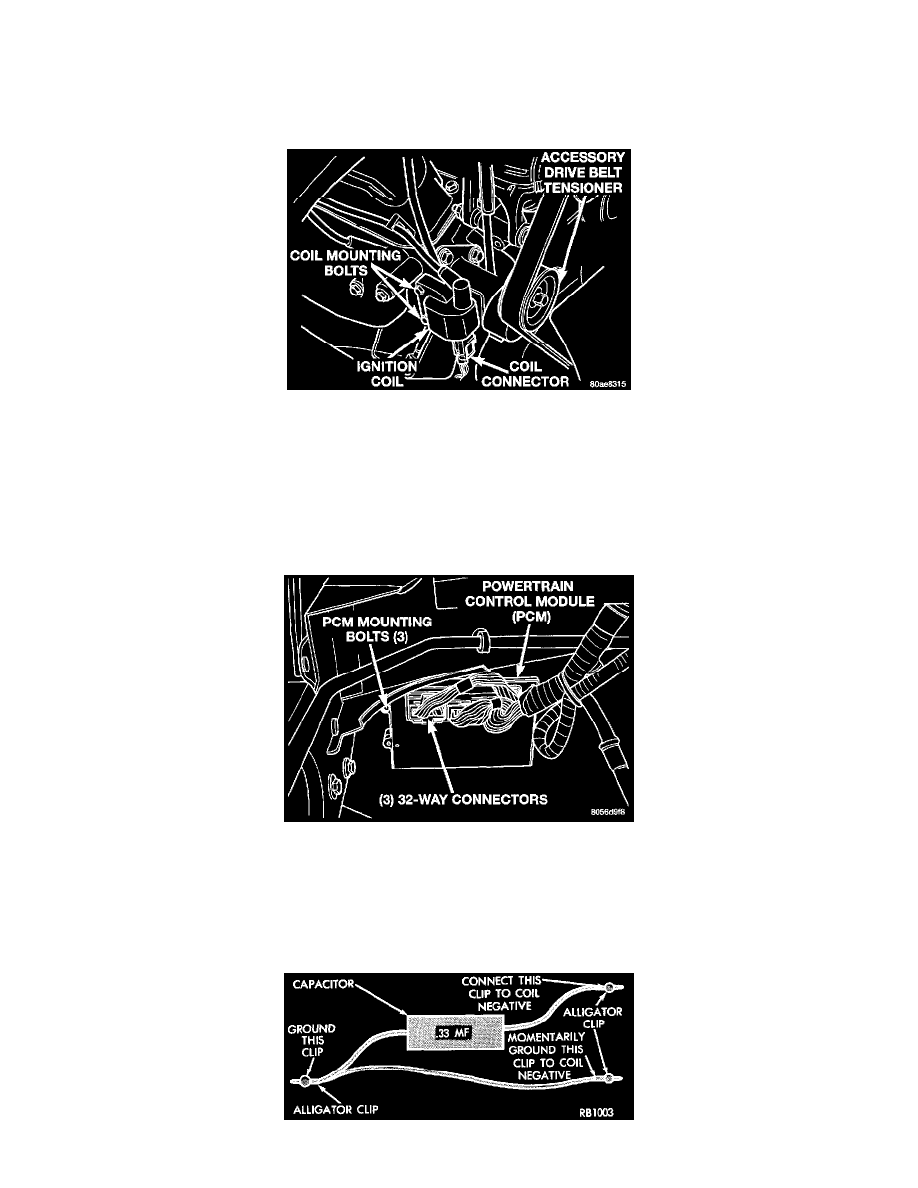 ACCESSORY DRIVE BELT TENSIONER
COIL MOUNTING BOLTS
IGNITION COIL
COIL CONNECTOR
80ae8315

POWERTRAIN CONTROL MODULE (PCM)
PCM MOUNTING BOLTS (3)
(3) 32-WAY CONNECTORS
8056d9f8

CAPACITOR
CONNECT THIS CLIP TO COIL NEGATIVE
ALLIGATOR CLIP
GROUND THIS CLIP
.33 MF
MOMENTARILY GROUND THIS CLIP TO COIL NEGATIVE
ALLIGATOR CLIP
RB1003