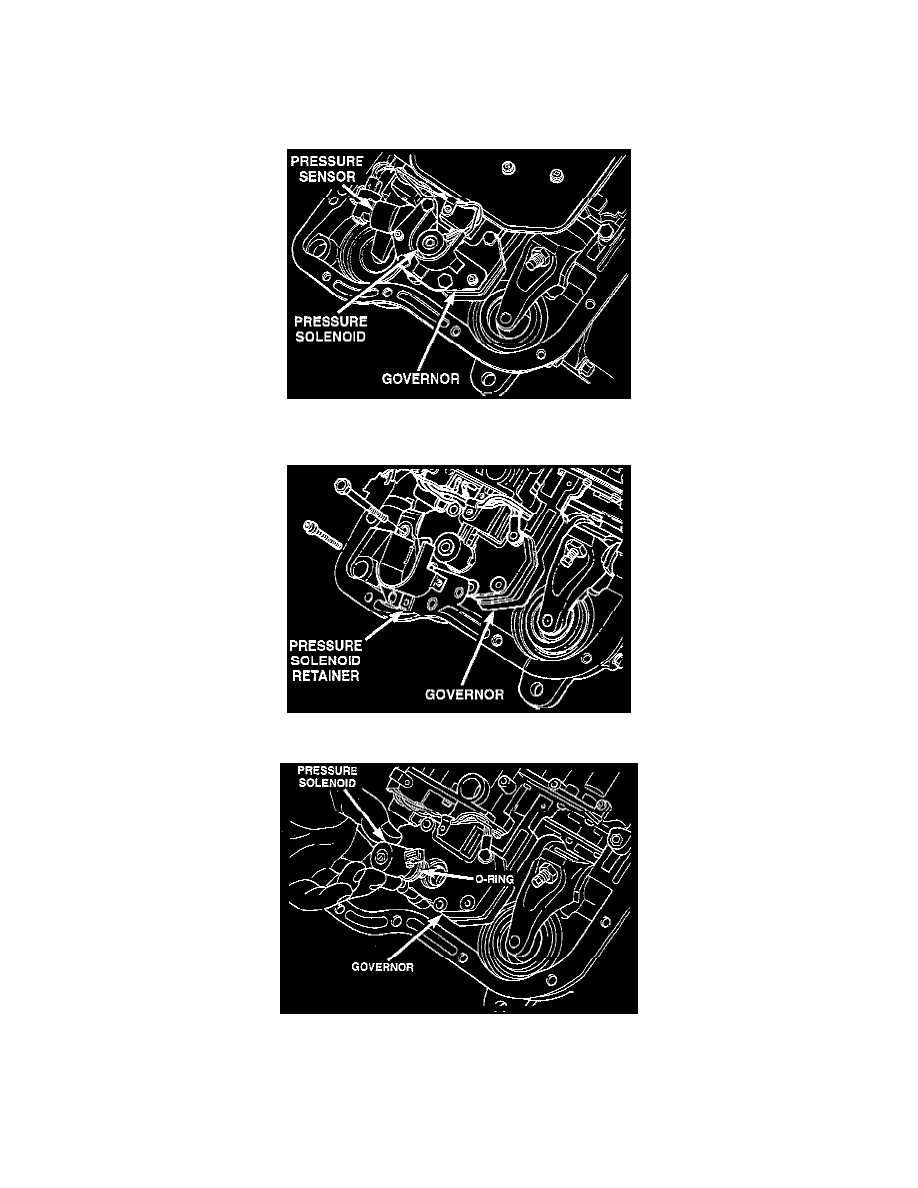 PRESSURE SENSOR

PRESSURE SOLENOID

GOVERNOR

PRESSURE SOLENOID RETAINER

GOVERNOR

PRESSURE SOLENOID

O-RING

GOVERNOR