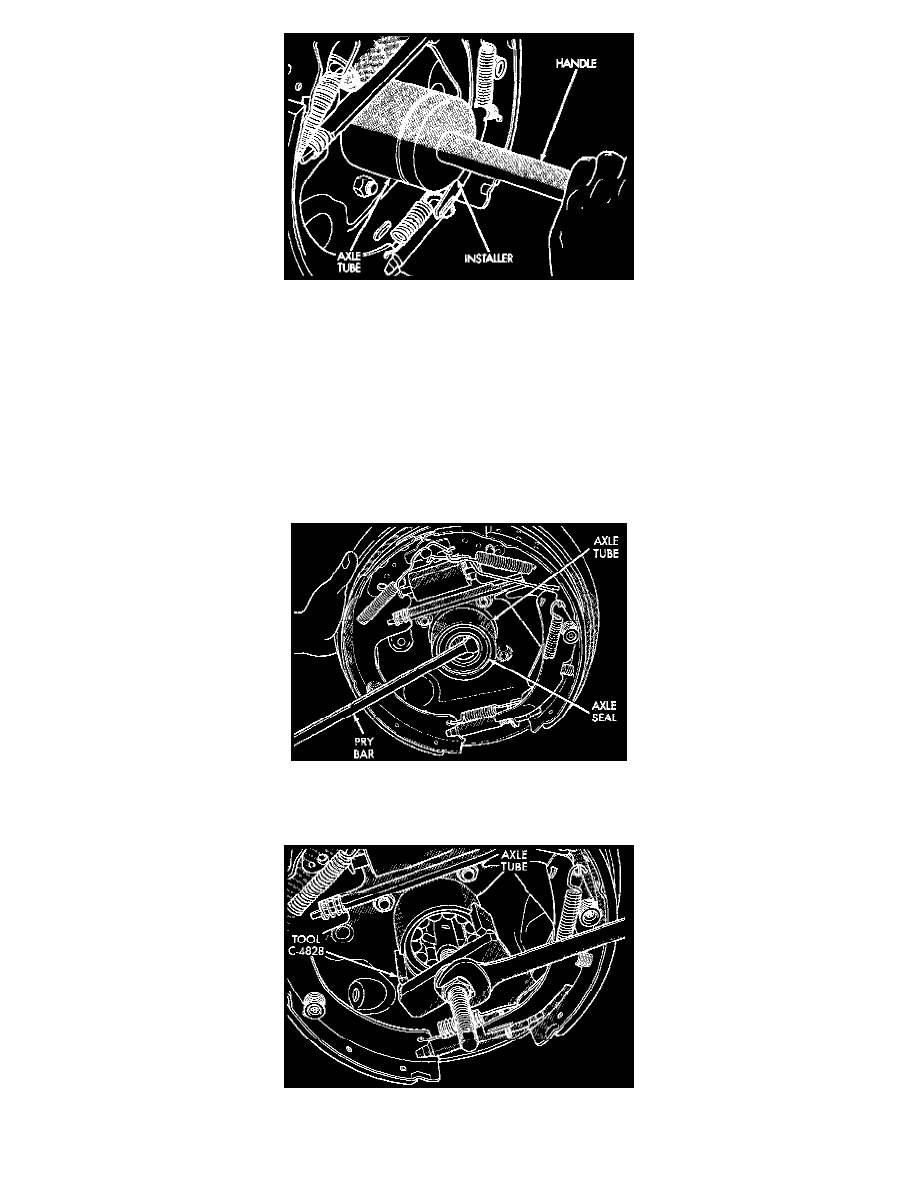 HANDLE

AXLE TUBE

INSTALLER

AXLE TUBE

AXLE SEAL

PRY BAR

AXLE TUBE

TOOL C-4828