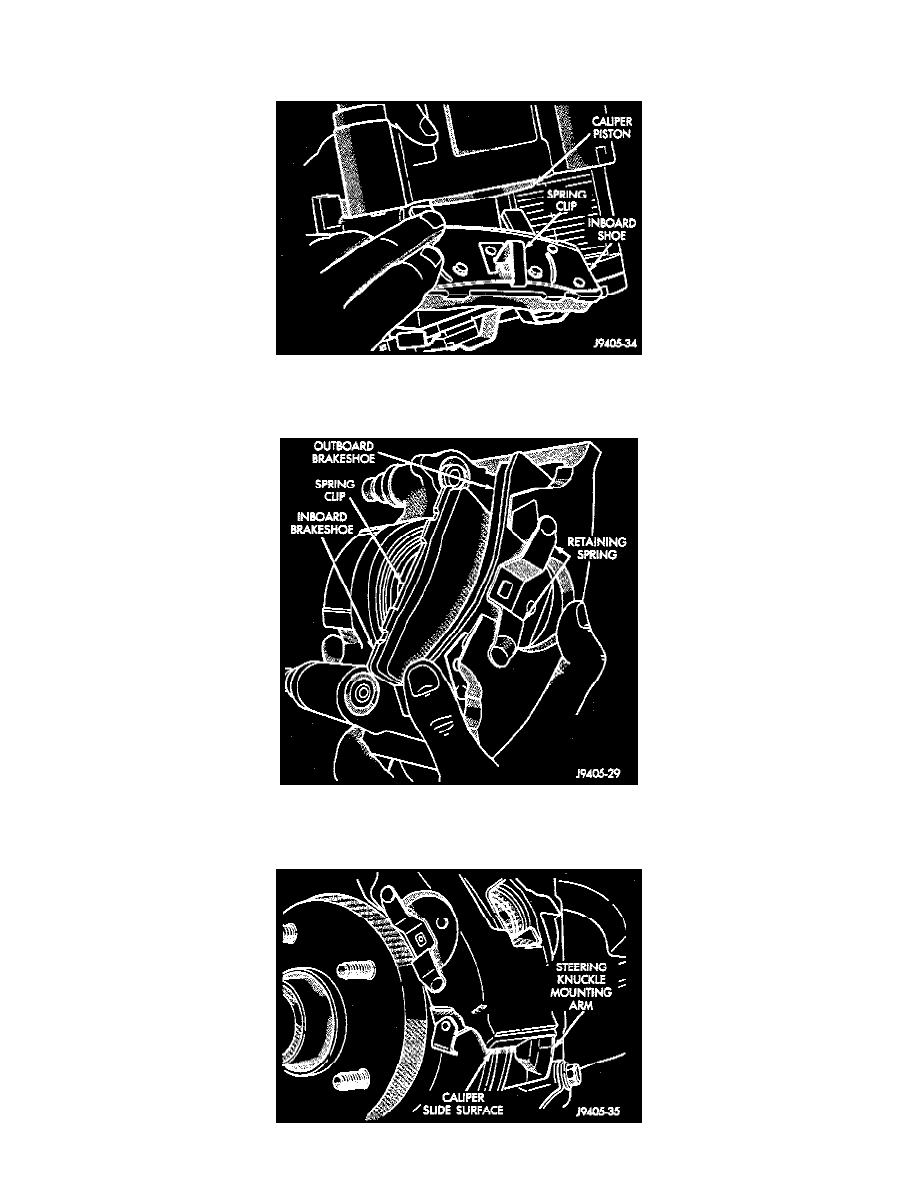 CALIPER PISTON
SPRING CLIP
INBOARD SHOE
J9405-34

OUTBOARD BRAKESHOE
SPRING CLIP
INBOARD BRAKESHOE
RETAINING SPRING
J9405-29

STEERING KNUCKLE MOUNTING ARM
CALIPER SLIDE SURFACE
J9405-35