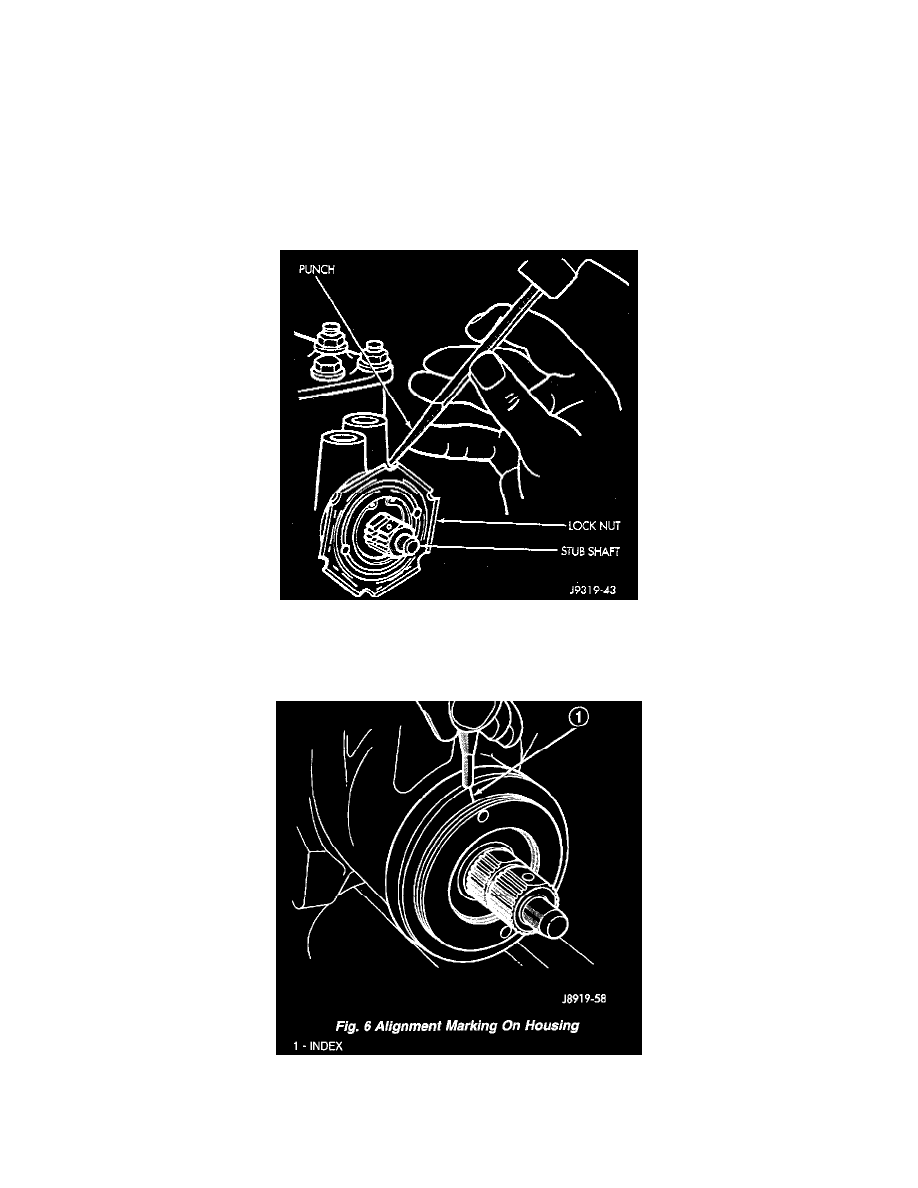 PUNCH

LOCK NUT

STUB SHAFT

J9319-43

1

J8919-58

Fig. 6 Alignment Marking On Housing

1 - INDEX