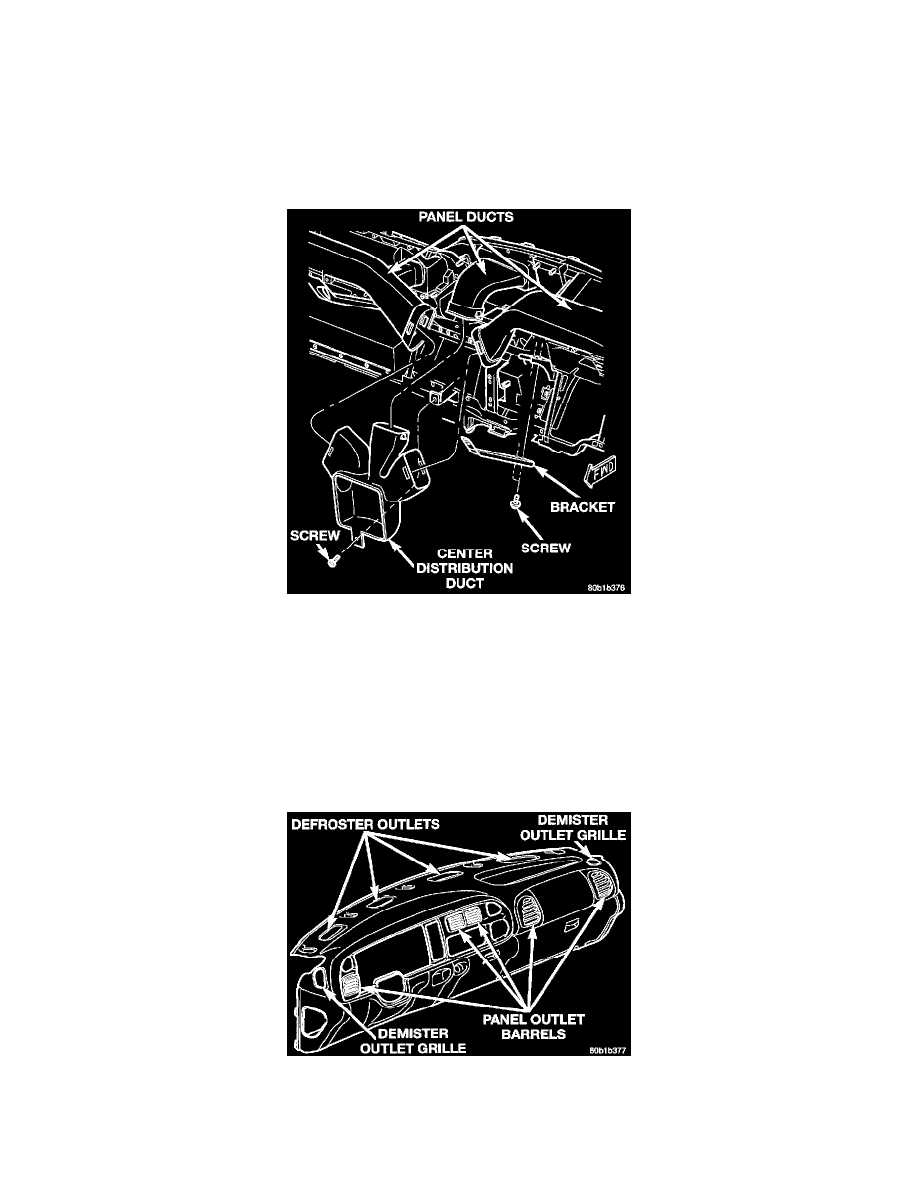 PANEL DUCTS

FWD

BRACKET

SCREW

SCREW

CENTER DISTRIBUTION DUCT

80b1b376

DEFROSTER OUTLETS

DEMISTER OUTLET GRILLE

DEMISTER OUTLET GRILLE

PANEL OUTLET BARRELS

80b1b377