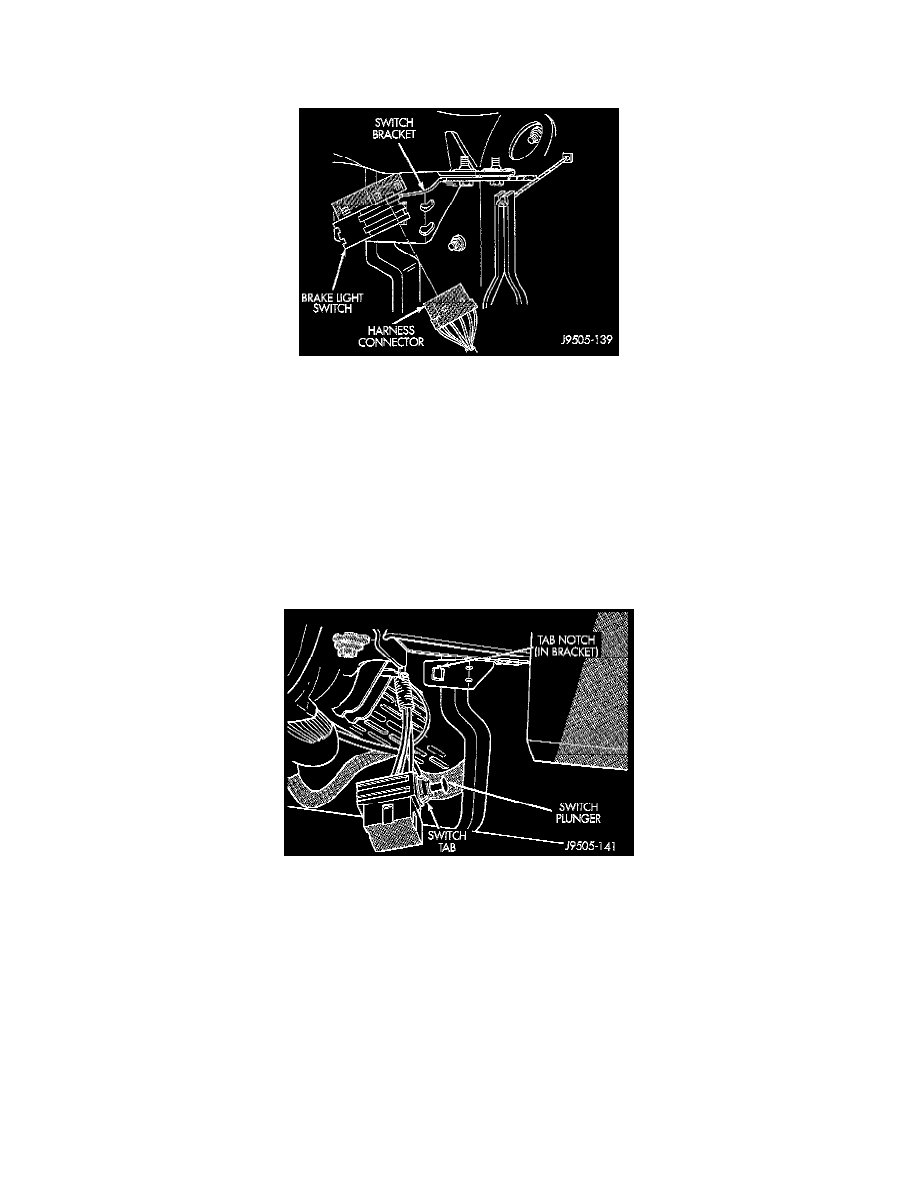 SWITCH BRACKET

BRAKE LIGHT SWITCH

HARNESS CONNECTOR

J9505-139

TAB NOTCH (IN BRACKET)

SWITCH PLUNGER

SWITCH TAB

J9505-141