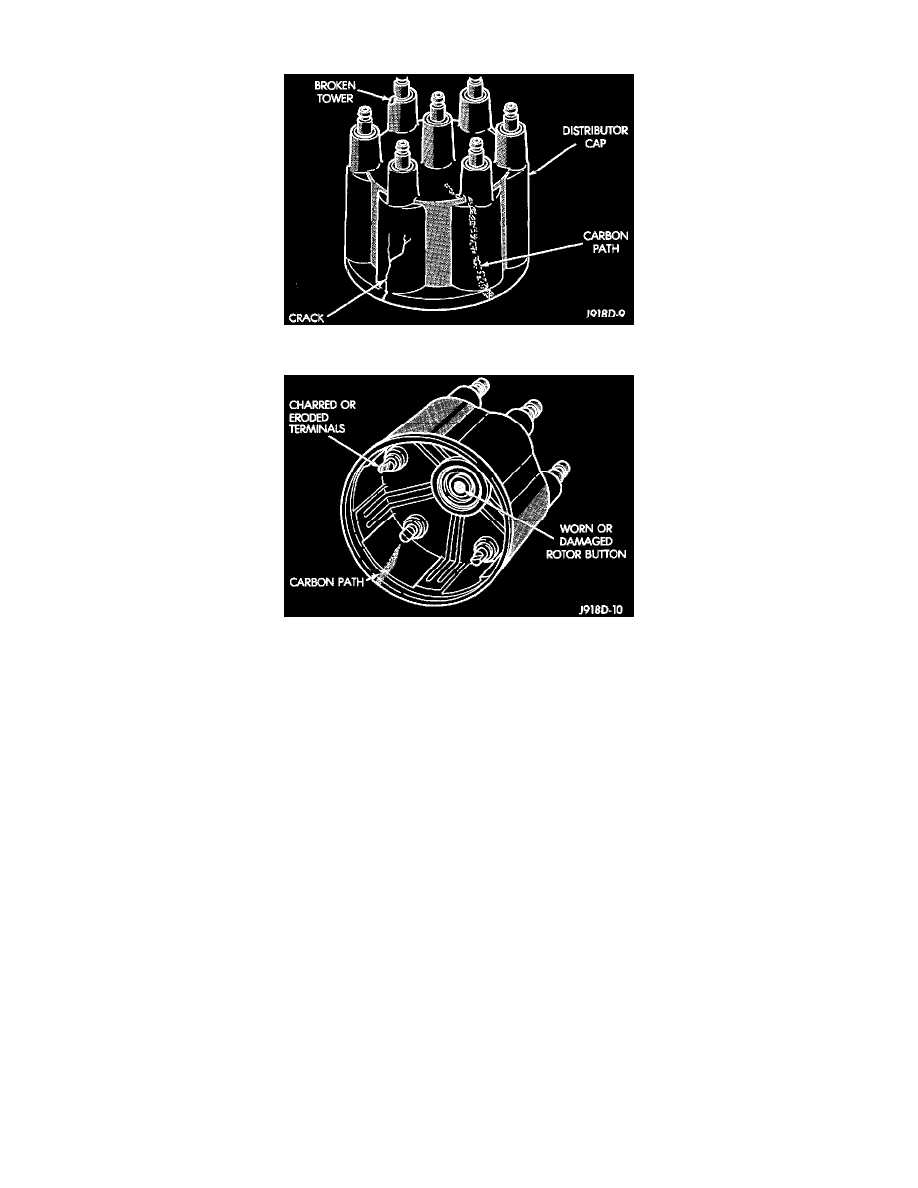 BROKEN TOWER

DISTRIBUTOR CAP

CARBON PATH

CRACK

J918D-9

CHARRED OR ERODED TERMINALS

WORN OR DAMAGED ROTOR BUTTON

CARBON PATH

J918D-10