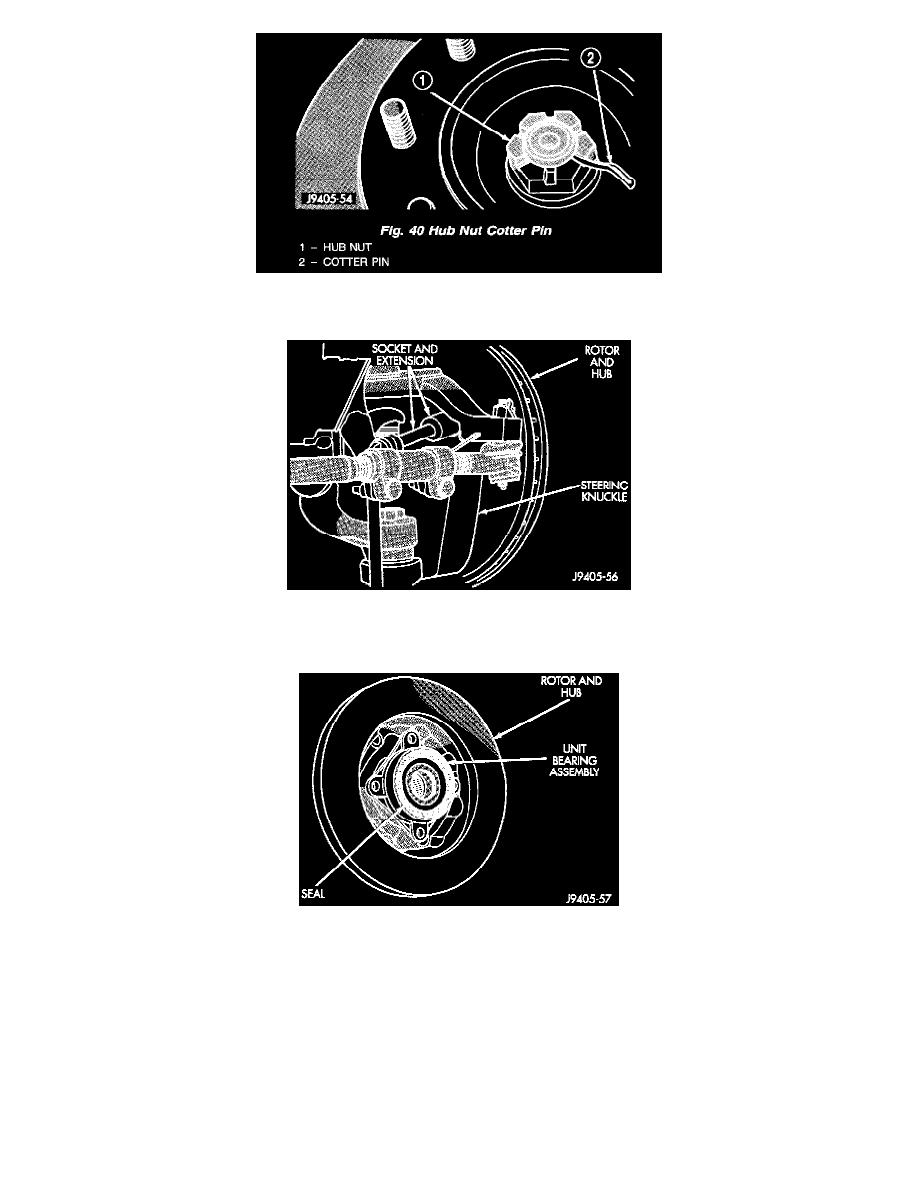 1

2

J9405-54

Fig. 40 Hub Nut Cotter Pin
1 – HUB NUT
2 – COTTER PIN

SOCKET AND EXTENSION

ROTOR AND HUB

STEERING KNUCKLE

J9405-56

ROTOR AND HUB

UNIT BEARING ASSEMBLY

SEAL

J9405-57