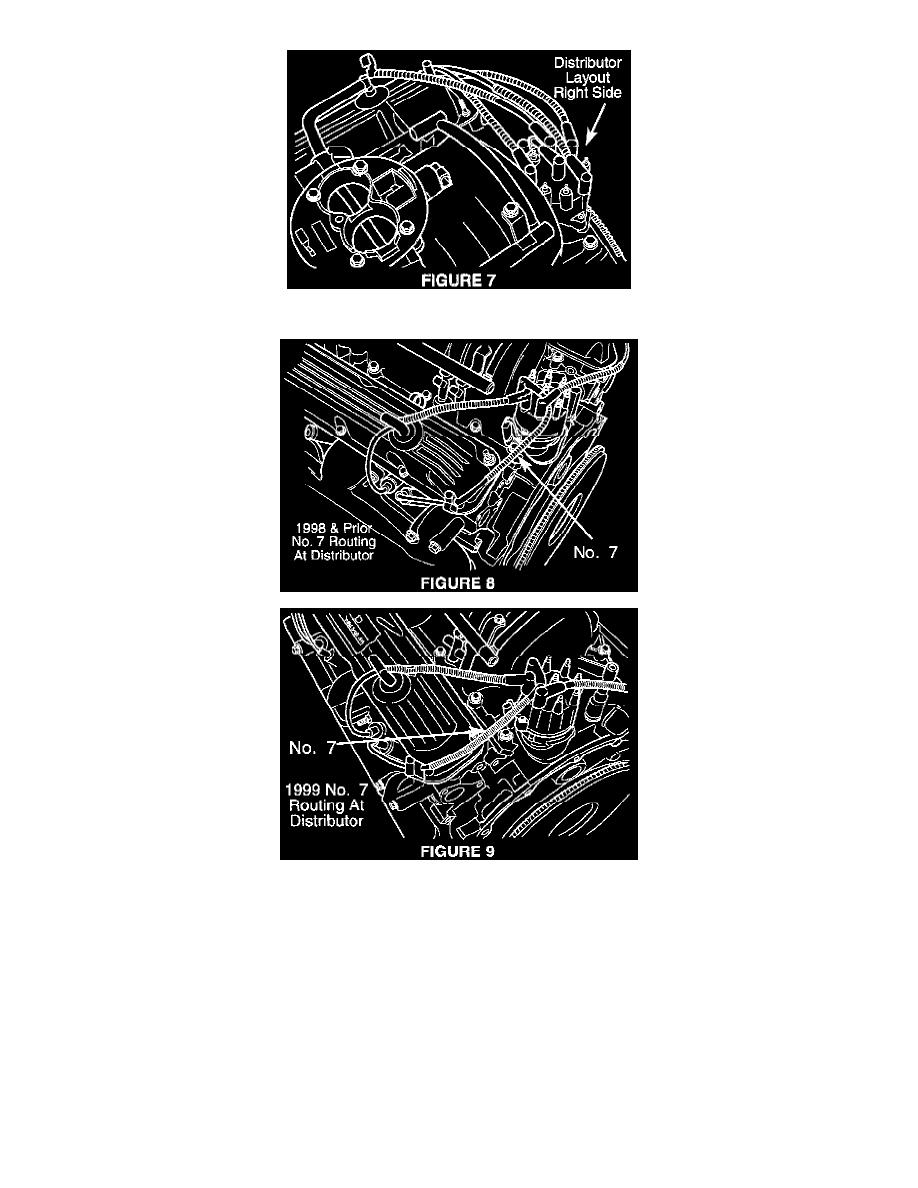 Distributor Layout Right Side

FIGURE 7

1998 & Prior No. 7 Routing At Distributor

No. 7

FIGURE 8

No. 7

1999 No. 7 Routing At Distributor

FIGURE 9