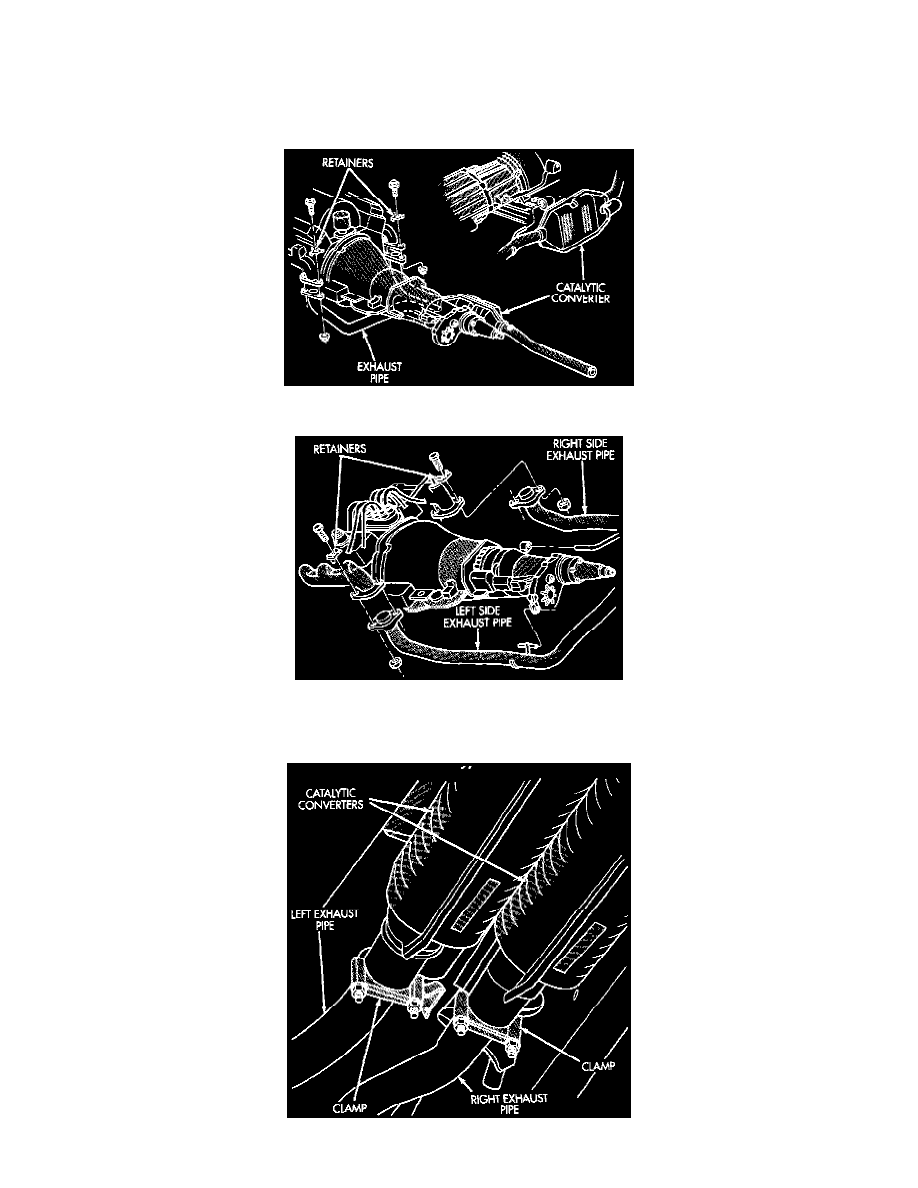 RETAINERS

CATALYTIC CONVERTER

EXHAUST PIPE

RETAINERS

RIGHT SIDE EXHAUST PIPE

LEFT SIDE EXHAUST PIPE

CATALYTIC CONVERTERS

LEFT EXHAUST PIPE

CLAMP

CLAMP

RIGHT EXHAUST PIPE