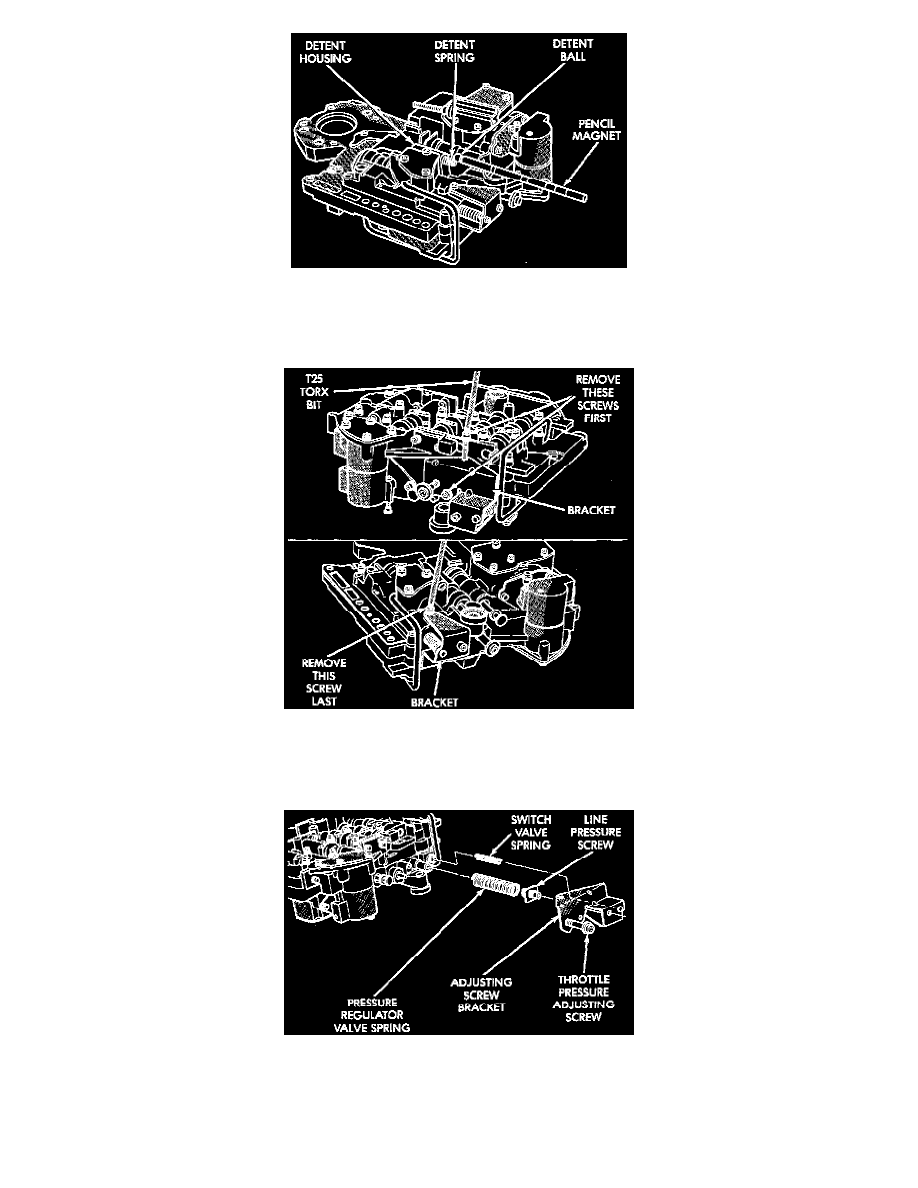 DETENT HOUSING
DETENT SPRING
DETENT BALL
PENCIL MAGNET

T25 TORX BIT
REMOVE THESE SCREWS FIRST
BRACKET
REMOVE THIS SCREW LAST
BRACKET

SWITCH VALVE SPRING
LINE PRESSURE SCREW
PRESSURE REGULATOR VALVE SPRING
ADJUSTING SCREW BRACKET
THROTTLE PRESSURE ADJUSTING SCREW