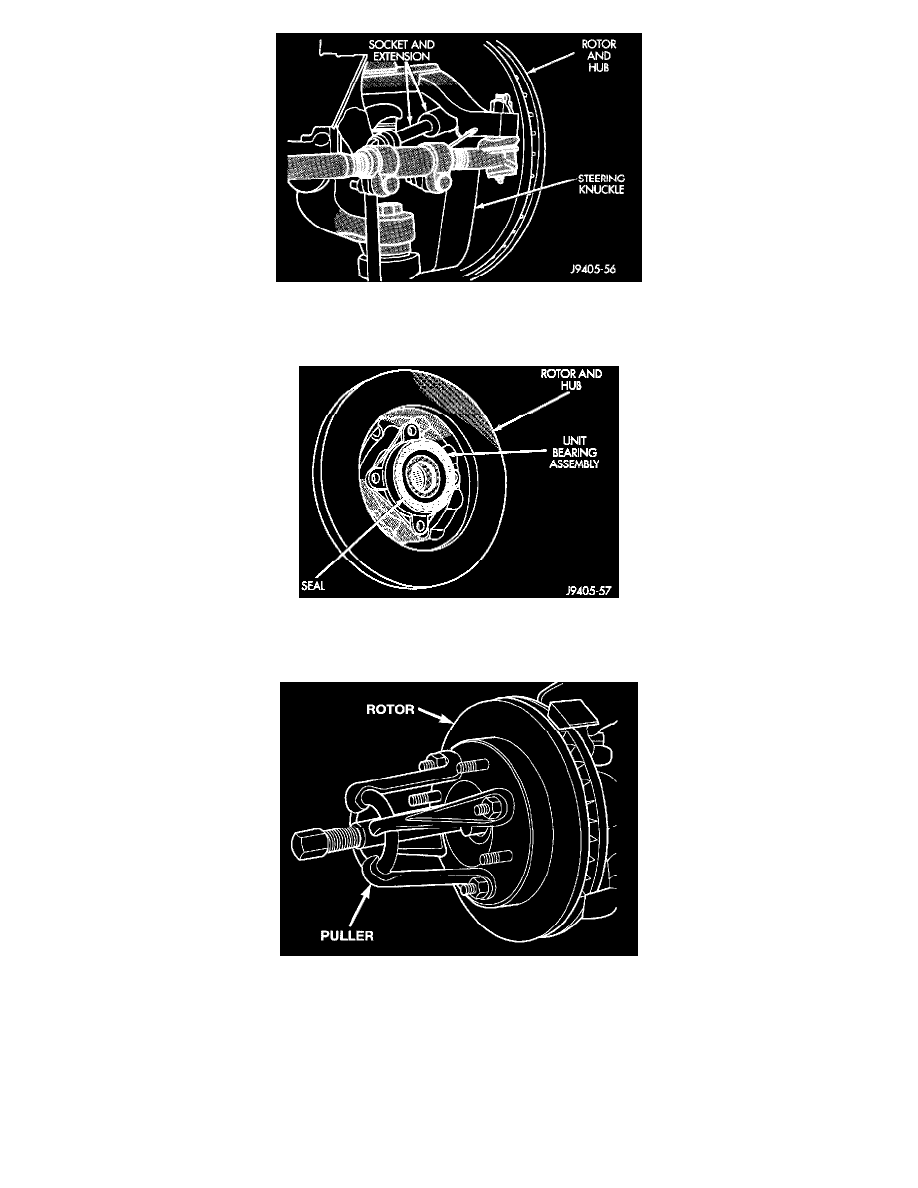 SOCKET AND EXTENSION

ROTOR AND HUB

STEERING KNUCKLE

J9405-56

ROTOR AND HUB

UNIT BEARING ASSEMBLY

SEAL

J9405-57

ROTOR

PULLER