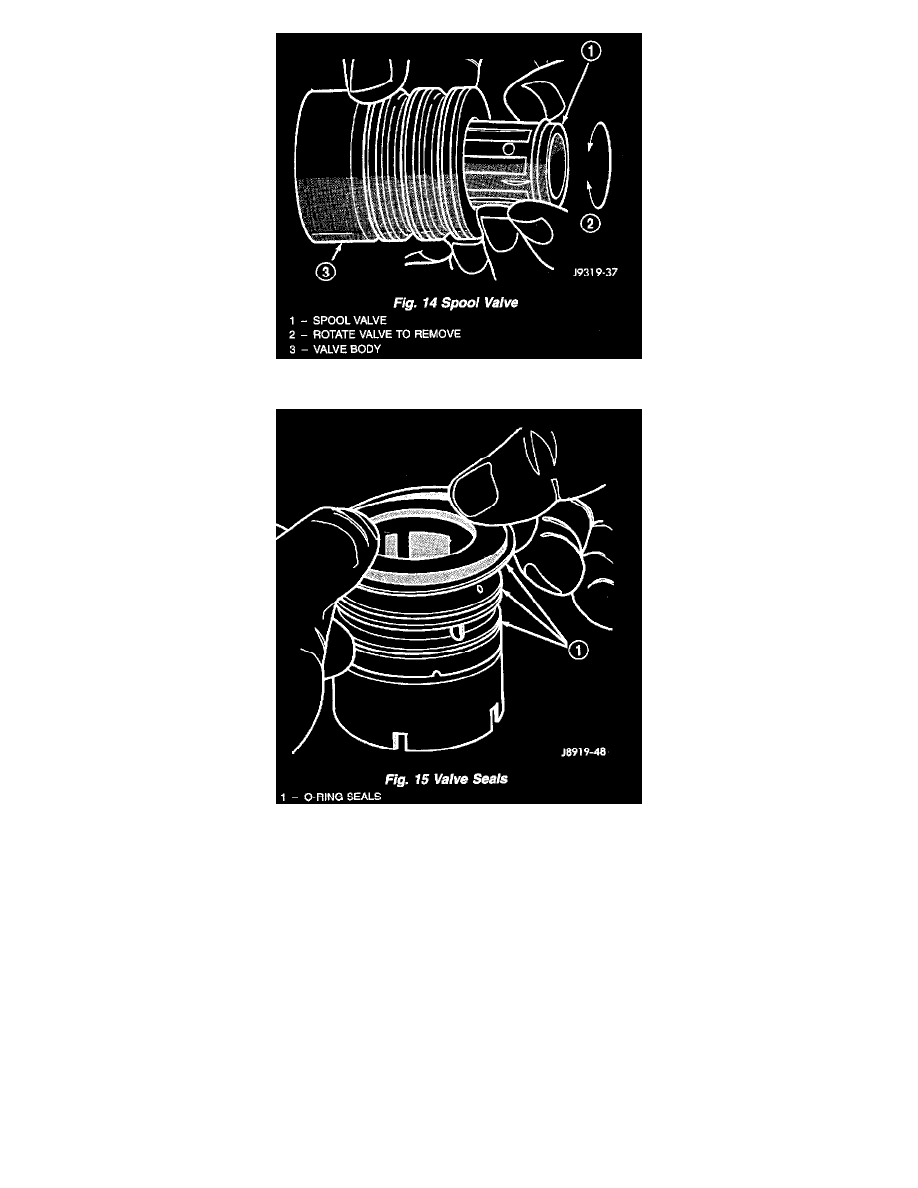 1
2
3
J9319-37

Fig. 14 Spool Valve

1 – SPOOL VALVE
2 – ROTATE VALVE TO REMOVE
3 – VALVE BODY

1
J8919-48

Fig. 15 Valve Seals

1 – O-RING SEALS