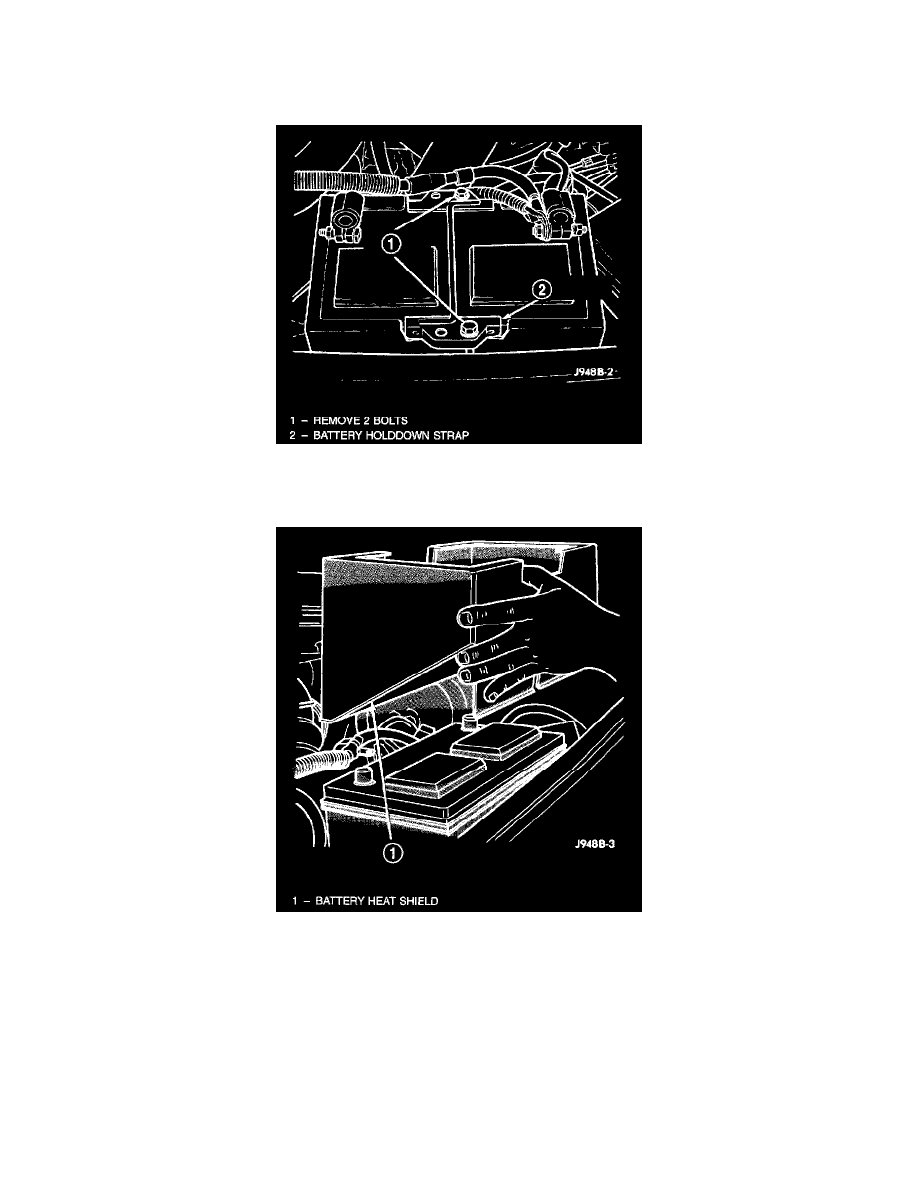 1

2

J948B-2

1 – REMOVE 2 BOLTS
2 – BATTERY HOLDDOWN STRAP

1

J948B-3

1 – BATTERY HEAT SHIELD