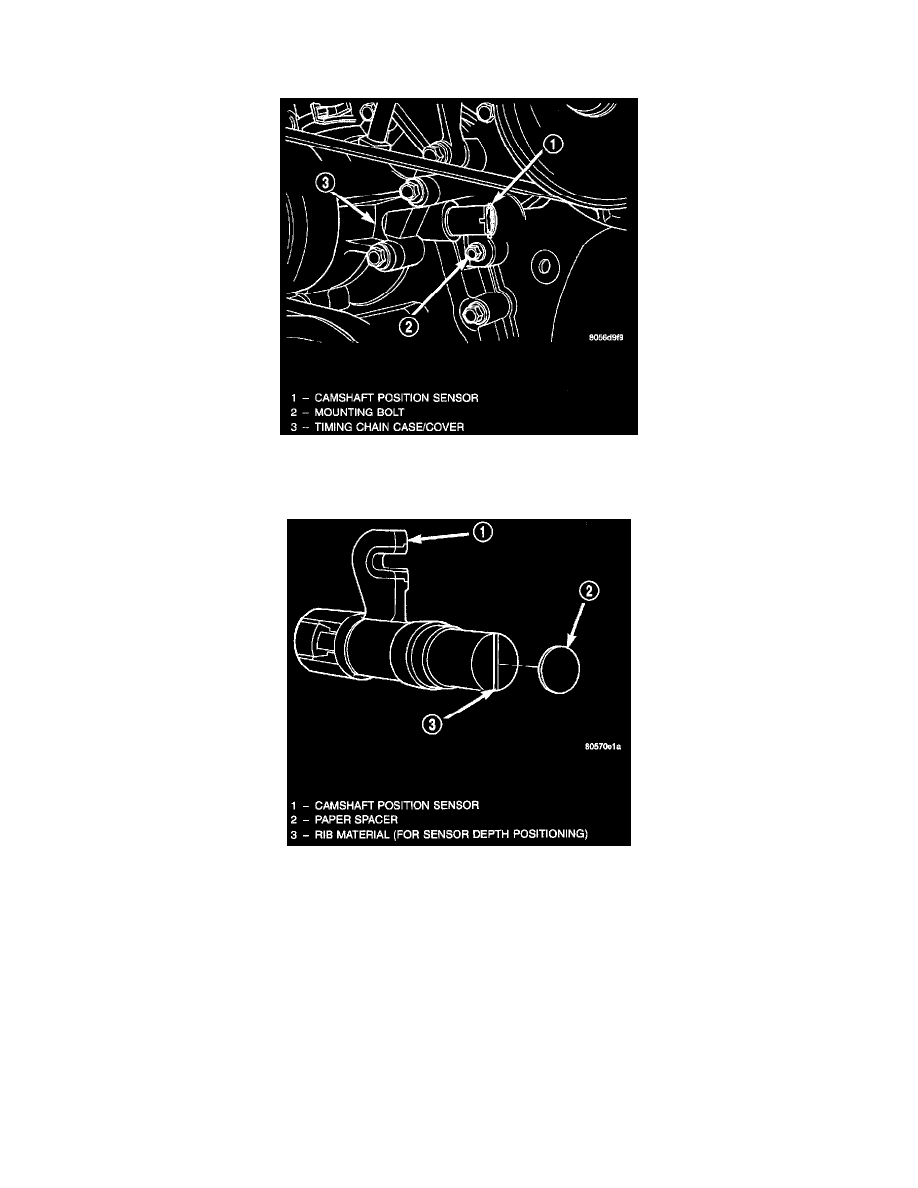 1

3

2

8056d9f9

1 – CAMSHAFT POSITION SENSOR
2 – MOUNTING BOLT
3 – TIMING CHAIN CASE/COVER

1

2

3

80570e1a

1 – CAMSHAFT POSITION SENSOR
2 – PAPER SPACER
3 – RIB MATERIAL (FOR SENSOR DEPTH POSITIONING)