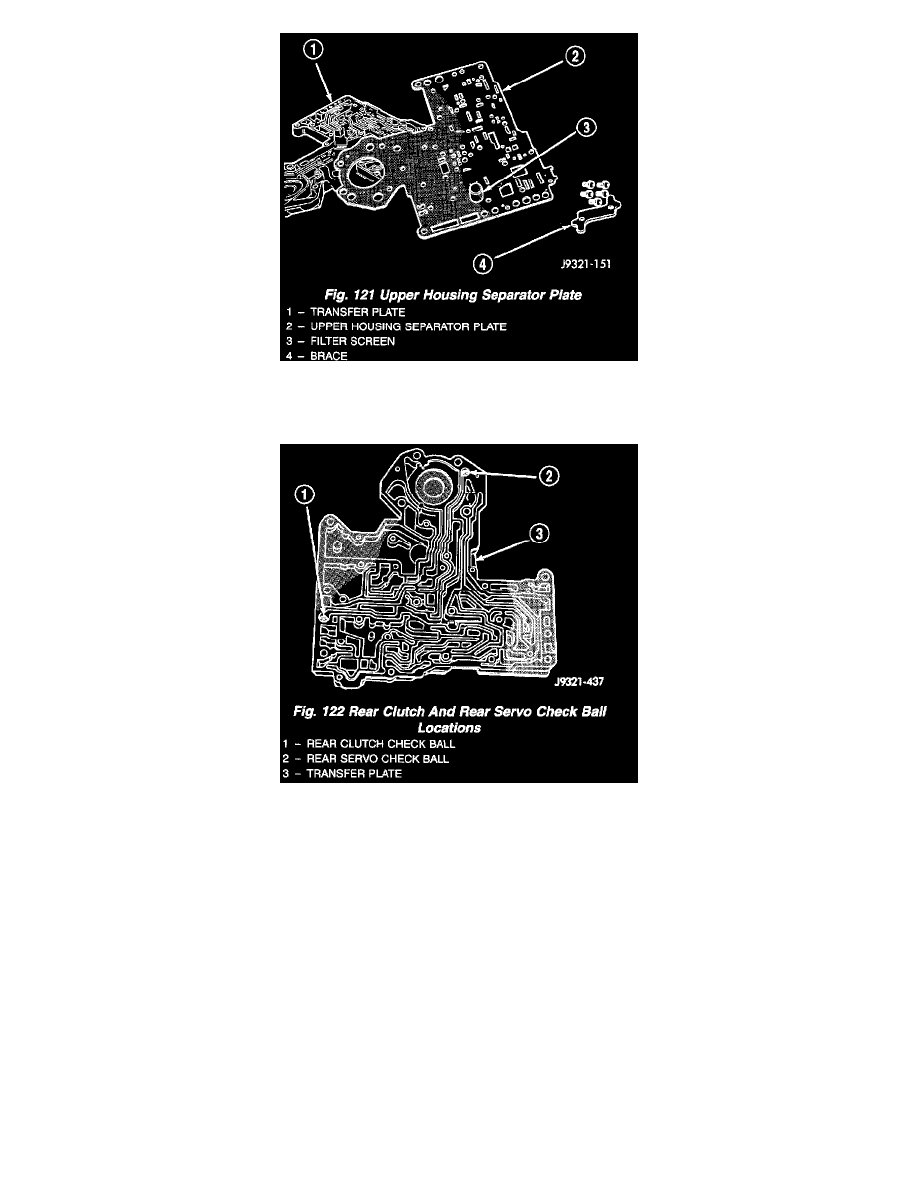 1

2

3

4

J9321-151

Fig. 121 Upper Housing Separator Plate

1 – TRANSFER PLATE
2 – UPPER HOUSING SEPARATOR PLATE
3 – FILTER SCREEN
4 – BRACE

1

2

3

J9321-437

Fig. 122 Rear Clutch And Rear Servo Check Ball Locations

1 – REAR CLUTCH CHECK BALL
2 – REAR SERVO CHECK BALL
3 – TRANSFER PLATE